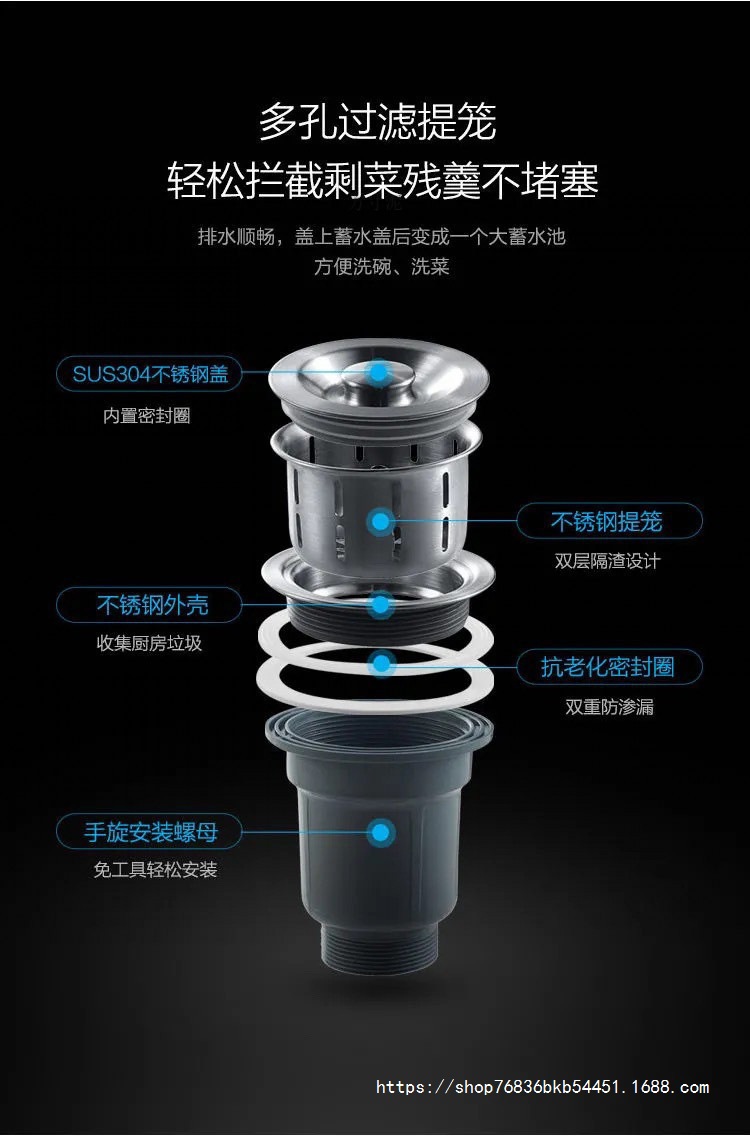 多孔过滤提笼
轻松拦截剩菜残羹不堵塞

排水顺畅，盖上蓄水盖后变成一个大蓄水池
方便洗碗、洗菜

SUS304不锈钢盖
内置密封圈

不锈钢提笼
双层隔渣设计

不锈钢外壳
收集厨房垃圾

抗老化密封圈
双重防渗漏

手旋安装螺母
免工具轻松安装

https://shop76836bkb54451.1688.com