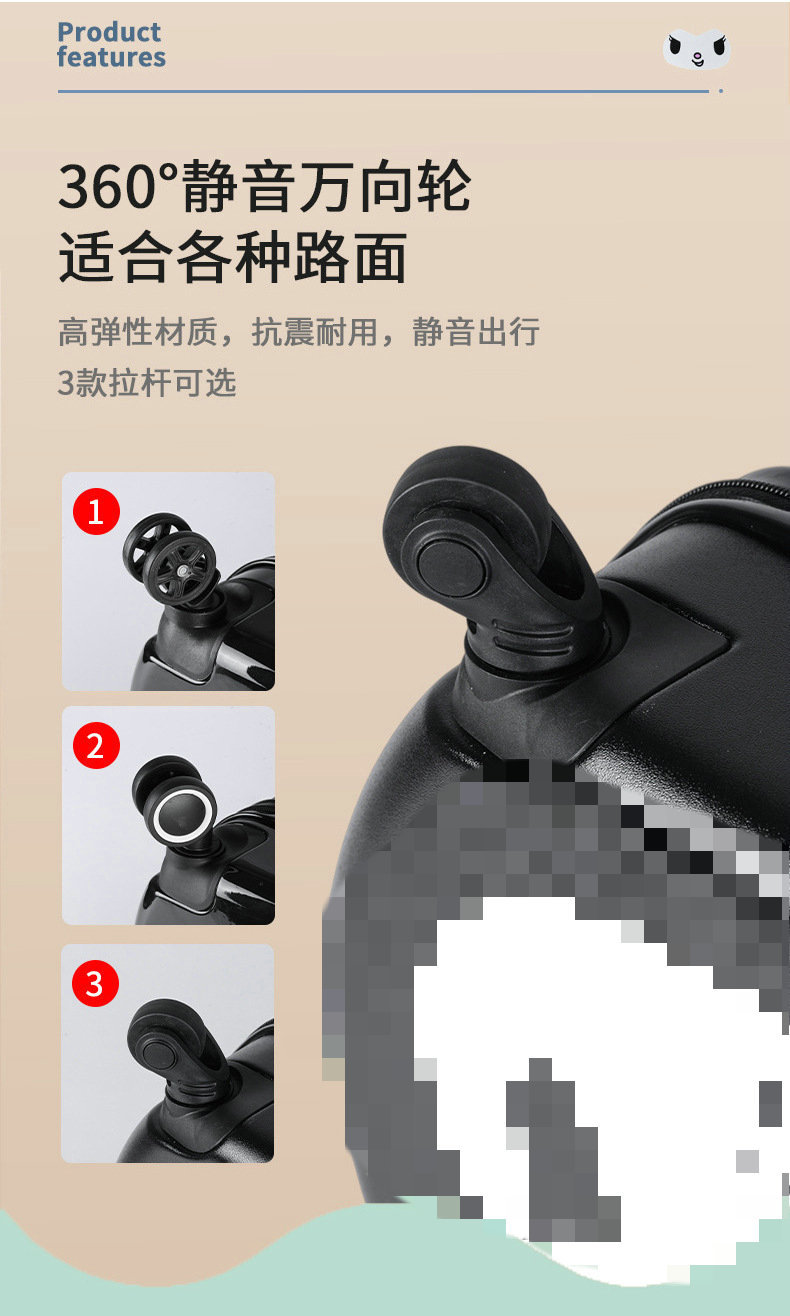 Product features

360°静音万向轮
适合各种路面

高弹性材质，抗震耐用，静音出行
3款拉杆可选

1

2

3