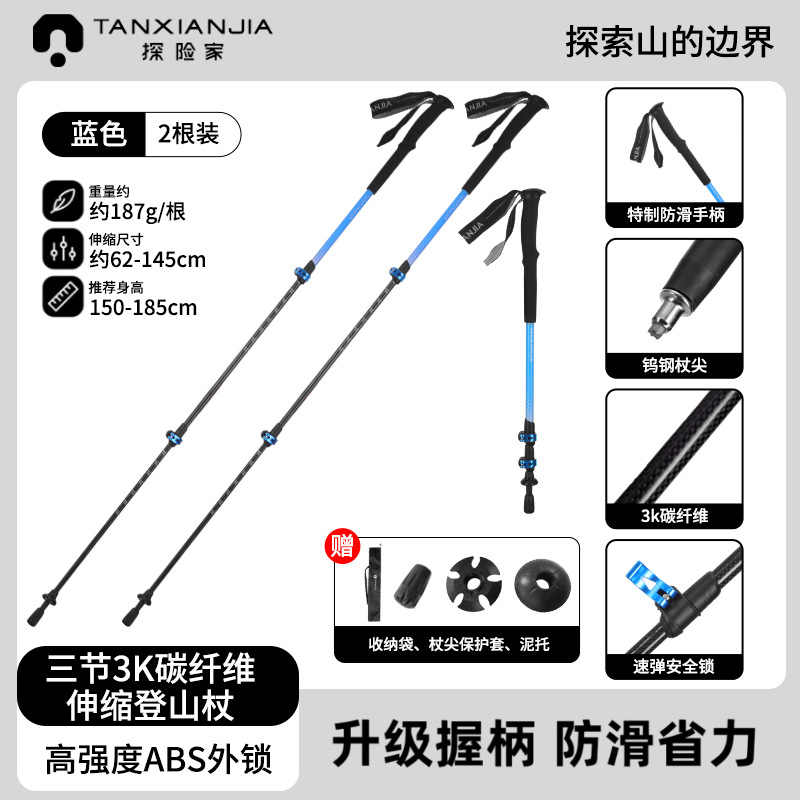 TANXIANJIA
探险家

探索山的边界

蓝色 2根装

重量约
约187g/根

伸缩尺寸
约62-145cm

推荐身高
150-185cm

特制防滑手柄

钨钢杖尖

3k碳纤维

速弹安全锁

赠

收纳袋、杖尖保护套、泥托

三节3K碳纤维
伸缩登山杖

高强度ABS外锁

升级握柄 防滑省力