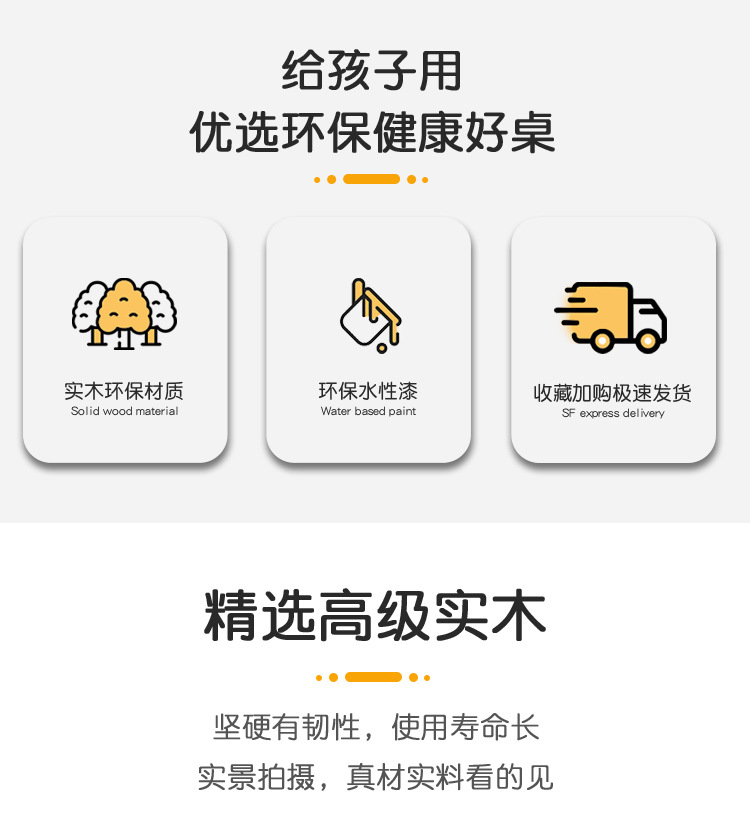 给孩子用
优选环保健康好桌

实木环保材质
Solid wood material

环保水性漆
Water based paint

收藏加购极速发货
SF express delivery

精选高级实木

坚硬有韧性，使用寿命长
实景拍摄，真材实料看的见