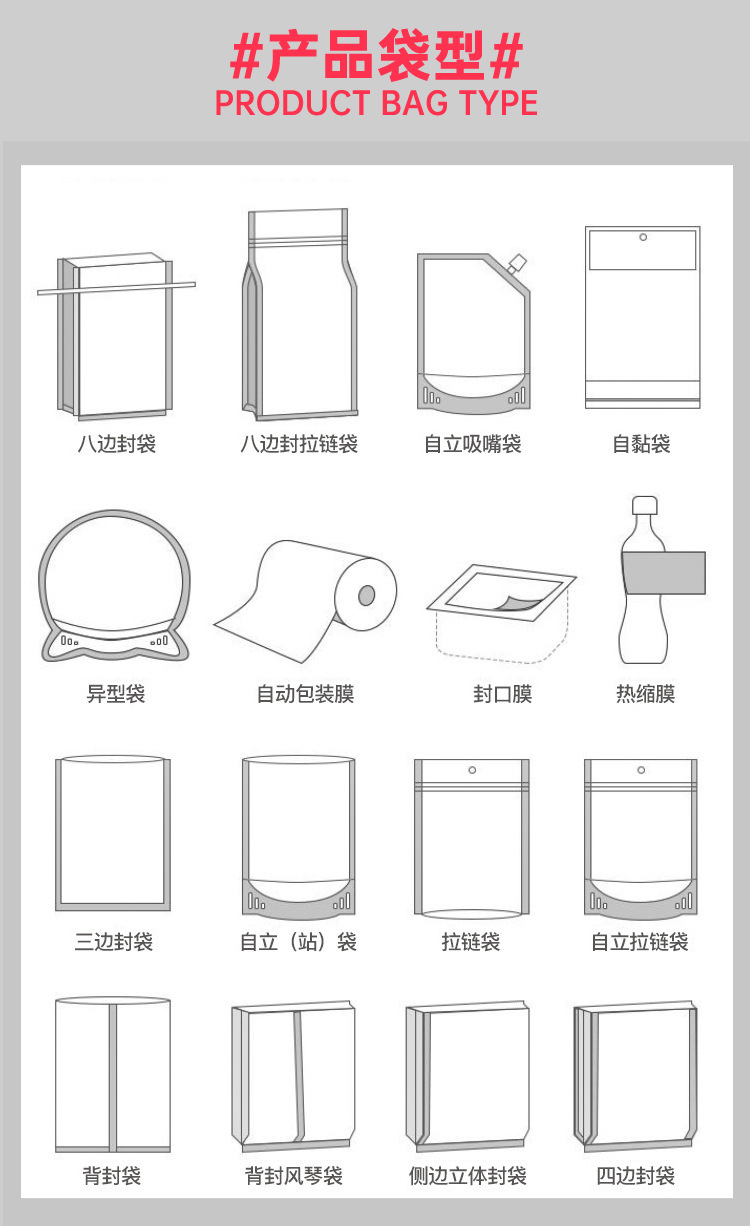 #产品袋型#
PRODUCT BAG TYPE

八边封袋
八边封拉链袋
自立吸嘴袋
自黏袋

异型袋
自动包装膜
封口膜
热缩膜

三边封袋
自立（站）袋
拉链袋
自立拉链袋

背封袋
背封风琴袋
侧边立体封袋
四边封袋