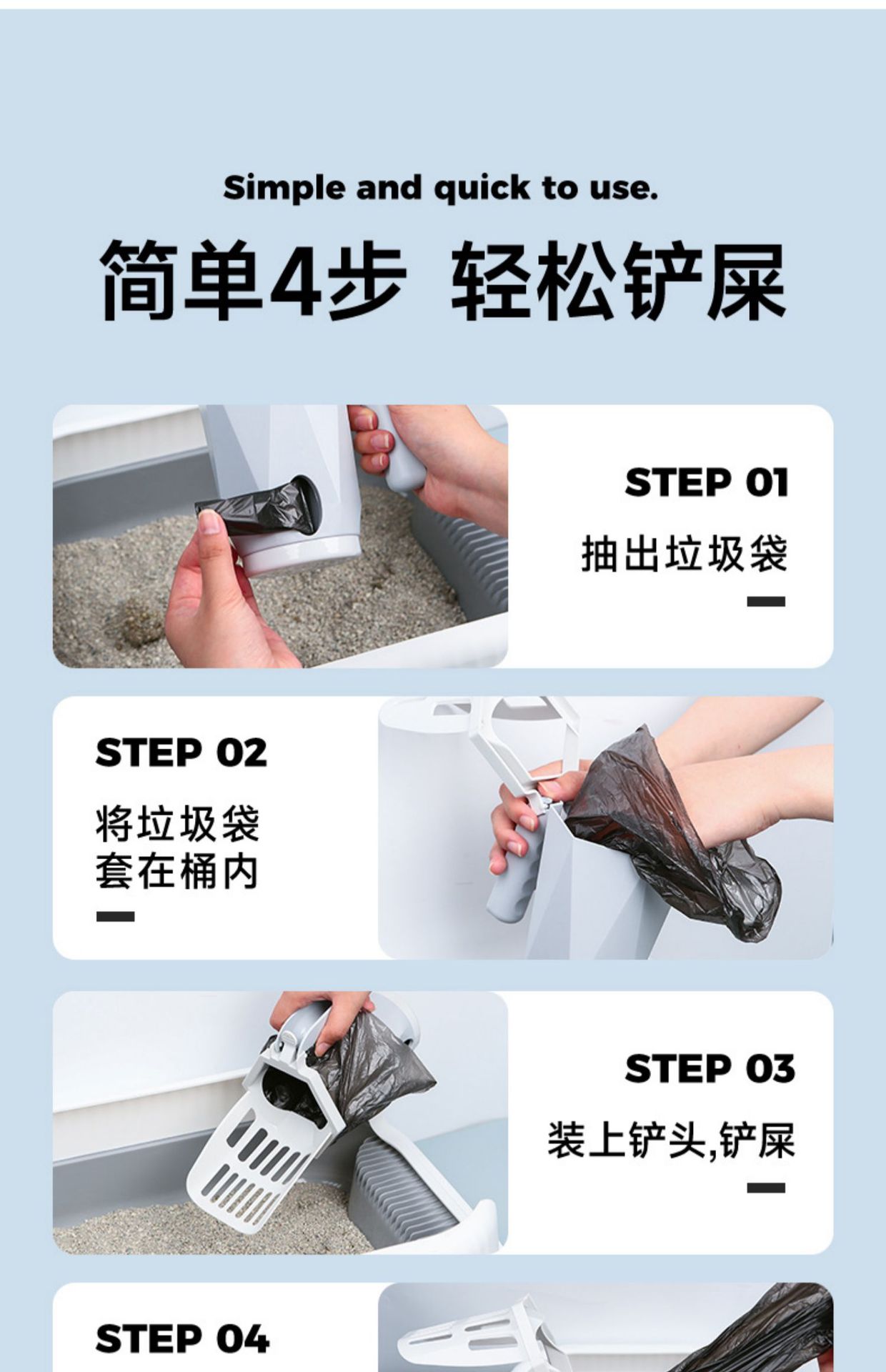 Simple and quick to use.

简单4步 轻松铲屎

STEP 01

抽出垃圾袋

STEP 02

将垃圾袋套在桶内

STEP 03

装上铲头,铲屎

STEP 04