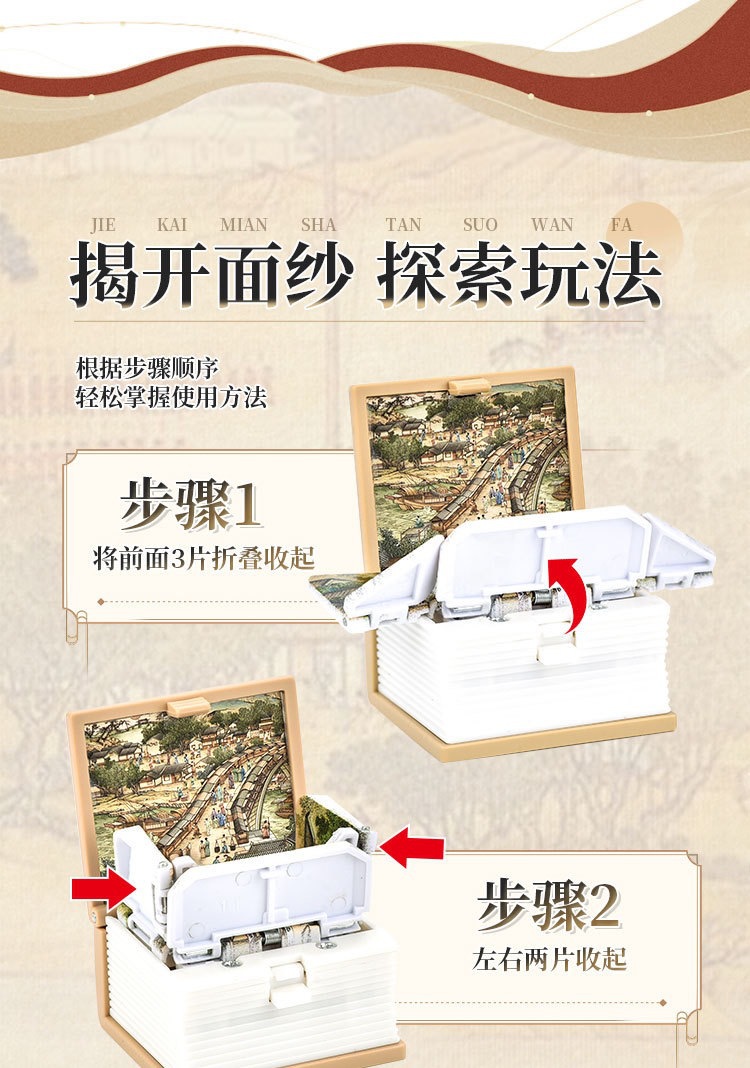 JIE KAI MIAN SHA TAN SUO WAN FA

揭开面纱 探索玩法

根据步骤顺序
轻松掌握使用方法

步骤1
将前面3片折叠收起

步骤2
左右两片收起