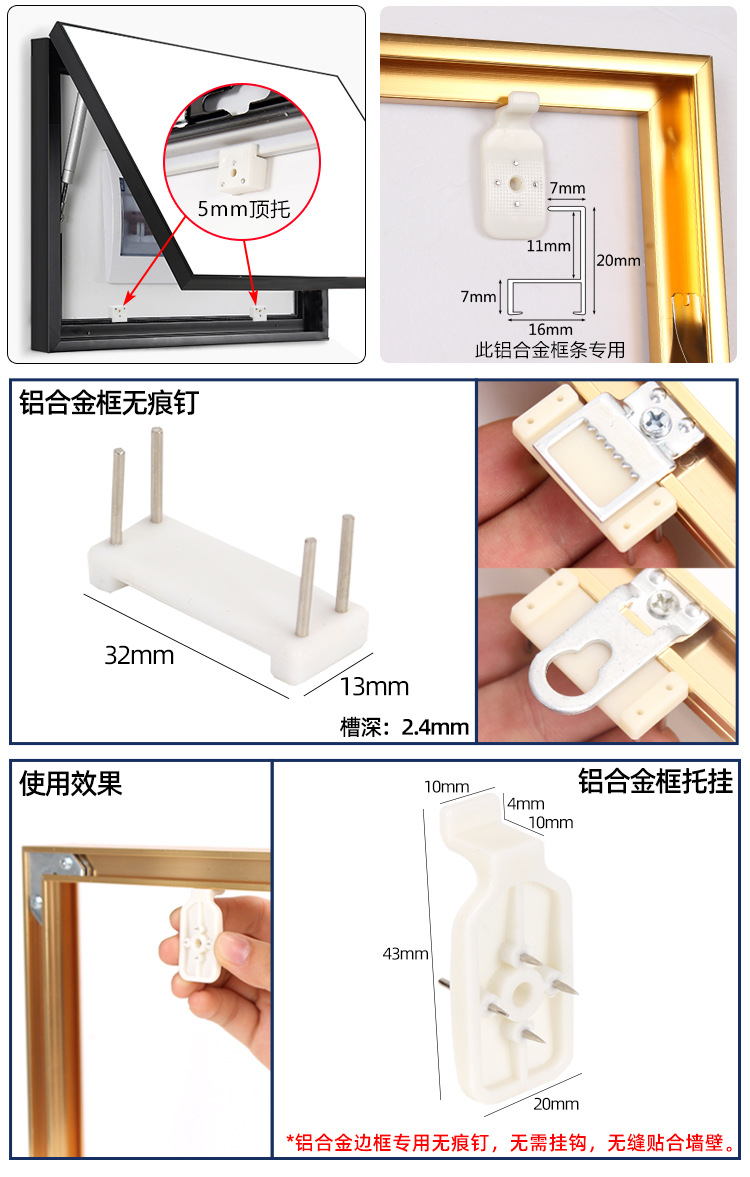 5mm顶托

7mm
11mm
20mm
7mm
16mm
此铝合金框条专用

铝合金框无痕钉

32mm
13mm
槽深：2.4mm

使用效果

铝合金框托挂

10mm
4mm
10mm
43mm
20mm

*铝合金边框专用无痕钉，无需挂钩，无缝贴合墙壁。