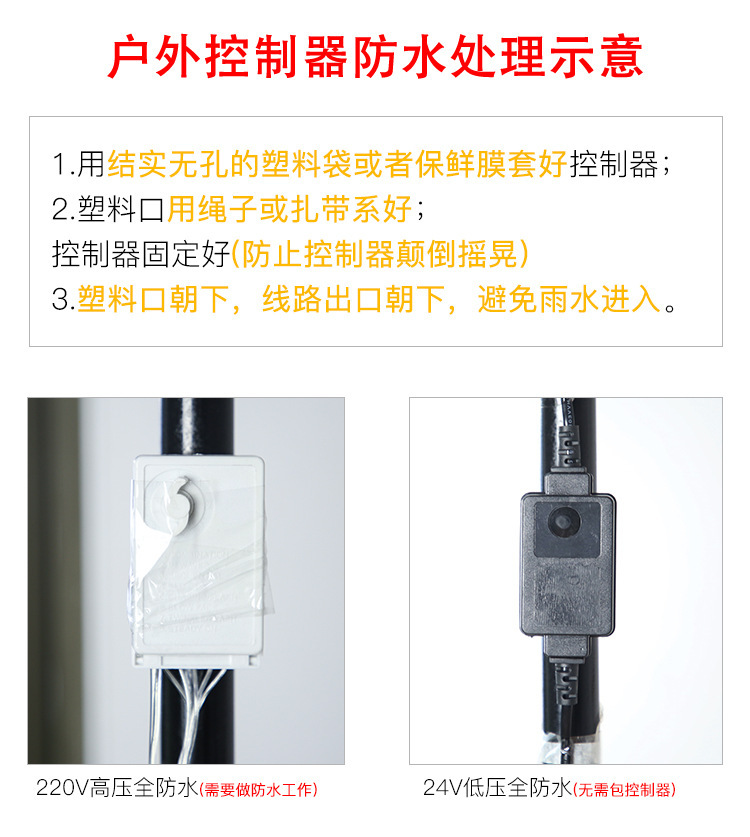 户外控制器防水处理示意

1.用结实无孔的塑料袋或者保鲜膜套好控制器；
2.塑料口用绳子或扎带系好；
控制器固定好(防止控制器颠倒摇晃)
3.塑料口朝下，线路出口朝下，避免雨水进入。

220V高压全防水(需要做防水工作)

24V低压全防水(无需包控制器)