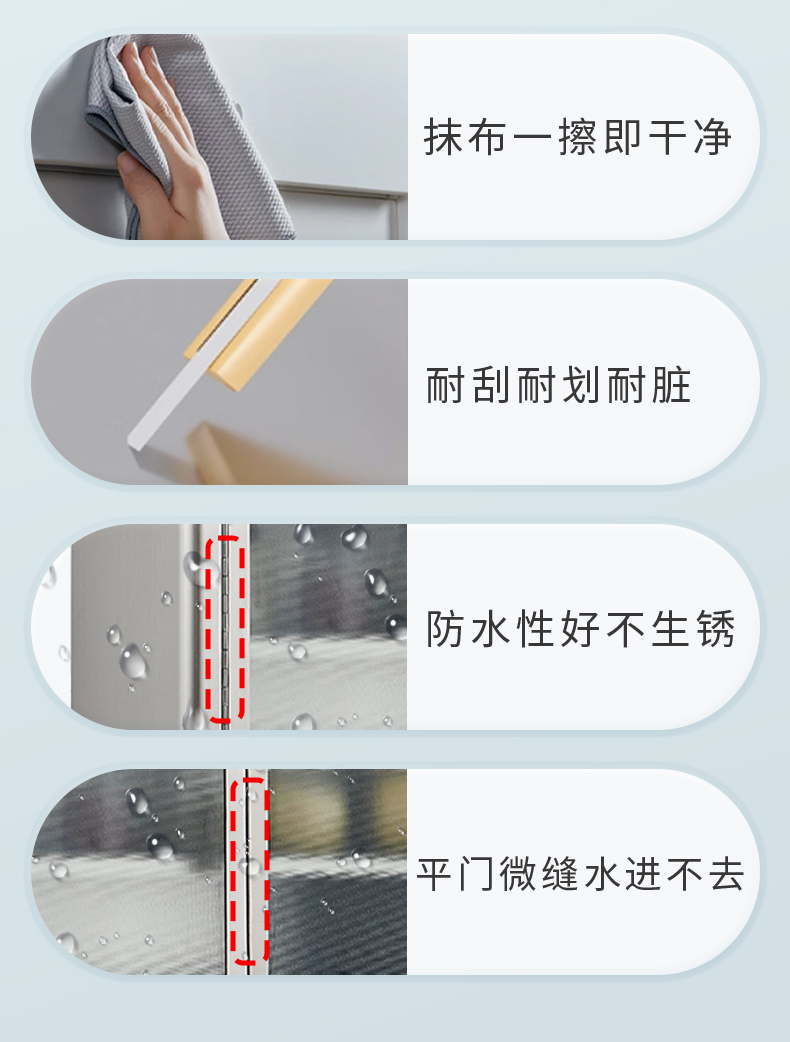 抹布一擦即干净

耐刮耐划耐脏

防水性好不生锈

平门微缝水进不去