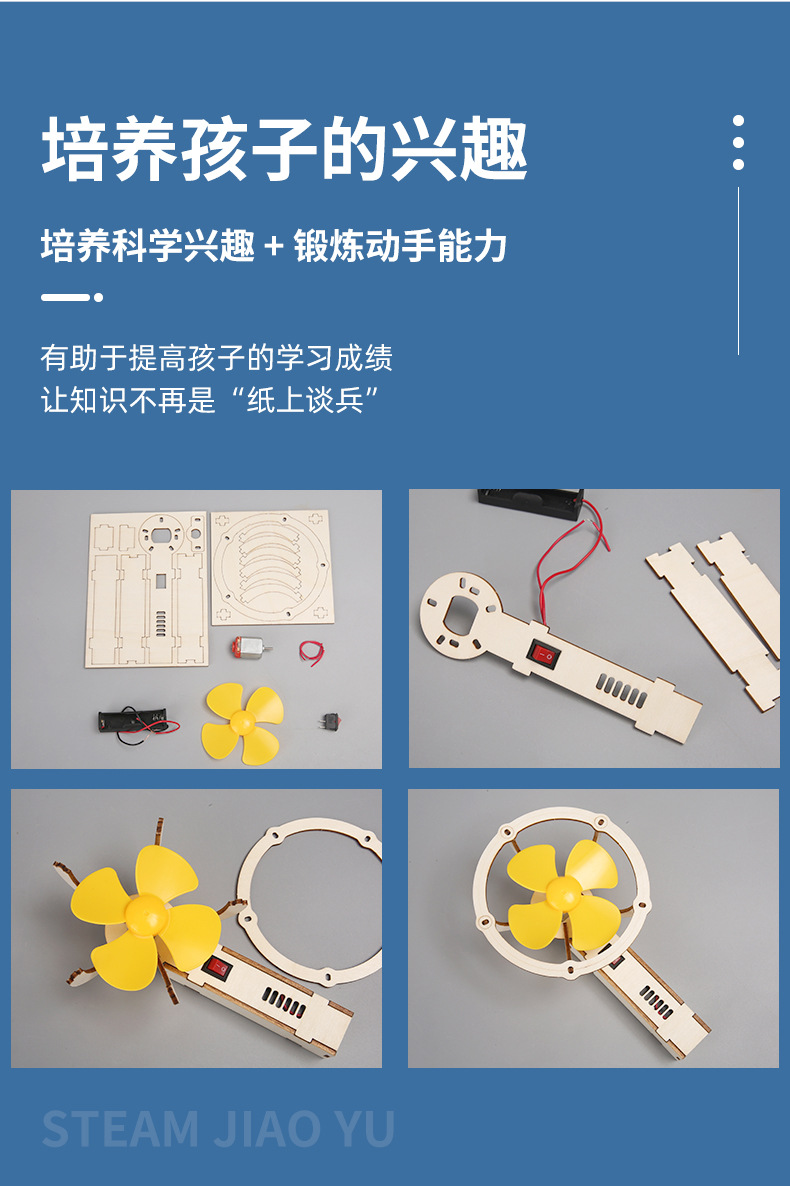 培养孩子的兴趣

培养科学兴趣 + 锻炼动手能力

有助于提高孩子的学习成绩
让知识不再是“纸上谈兵”

STEAM JIAO YU