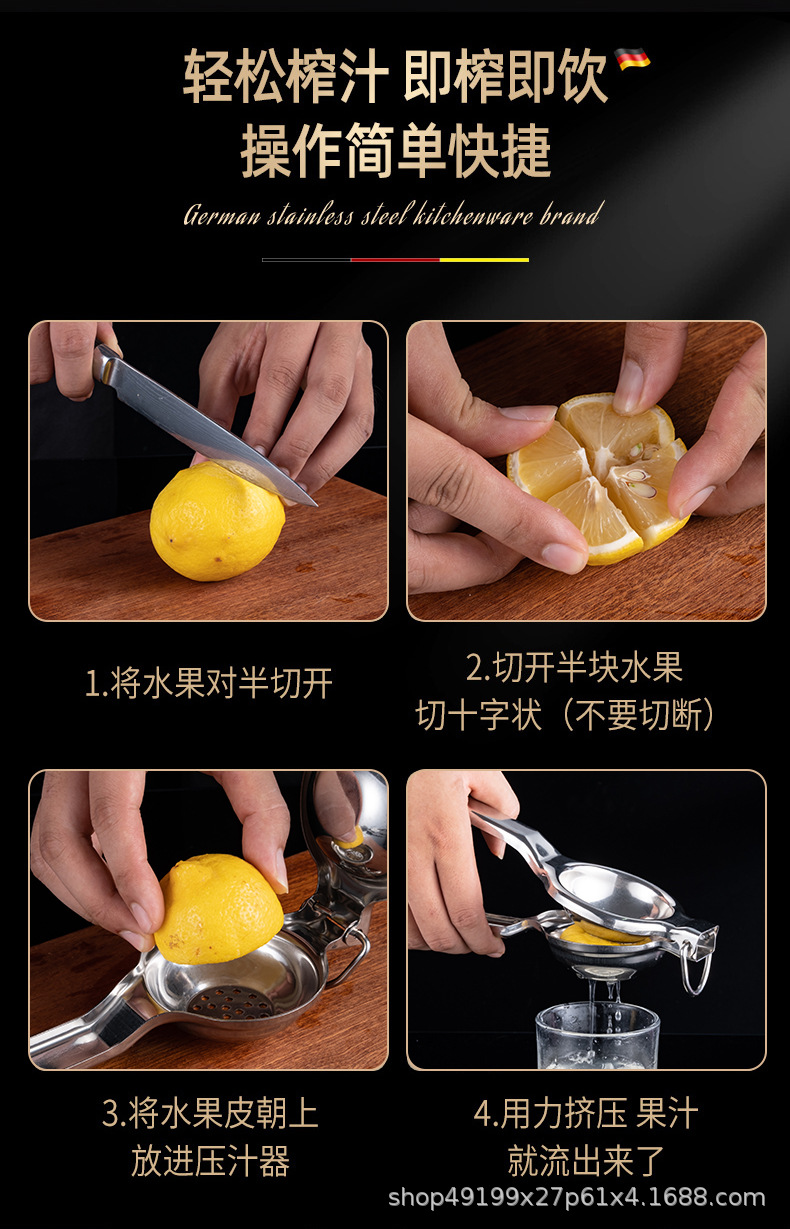 轻松榨汁 即榨即饮
操作简单快捷

German stainless steel kitchenware brand

1.将水果对半切开

2.切开半块水果
切十字状（不要切断）

3.将水果皮朝上
放进压汁器

4.用力挤压 果汁
就流出来了

shop49199x27p61x4.1688.com