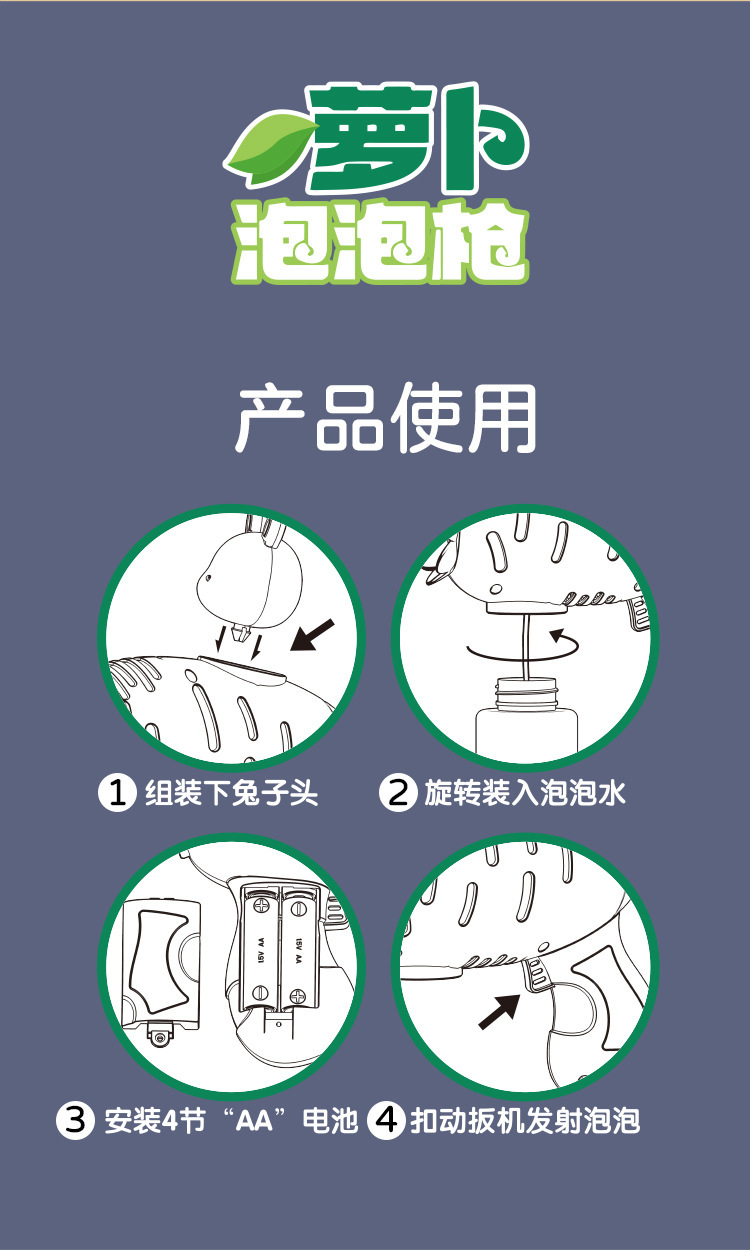 萝卜
泡泡枪

产品使用

1 组装下兔子头

2 旋转装入泡泡水

1.5V AA
1.5V AA

3 安装4节“AA”电池

4 扣动扳机发射泡泡