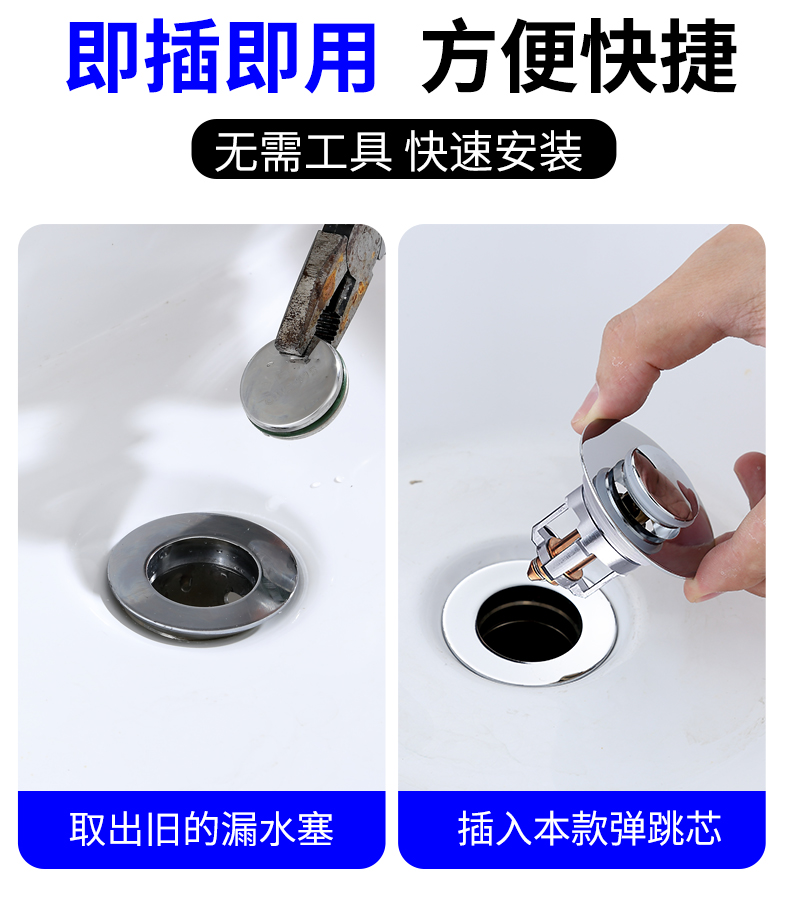 即插即用 方便快捷

无需工具 快速安装

取出旧的漏水塞

插入本款弹跳芯