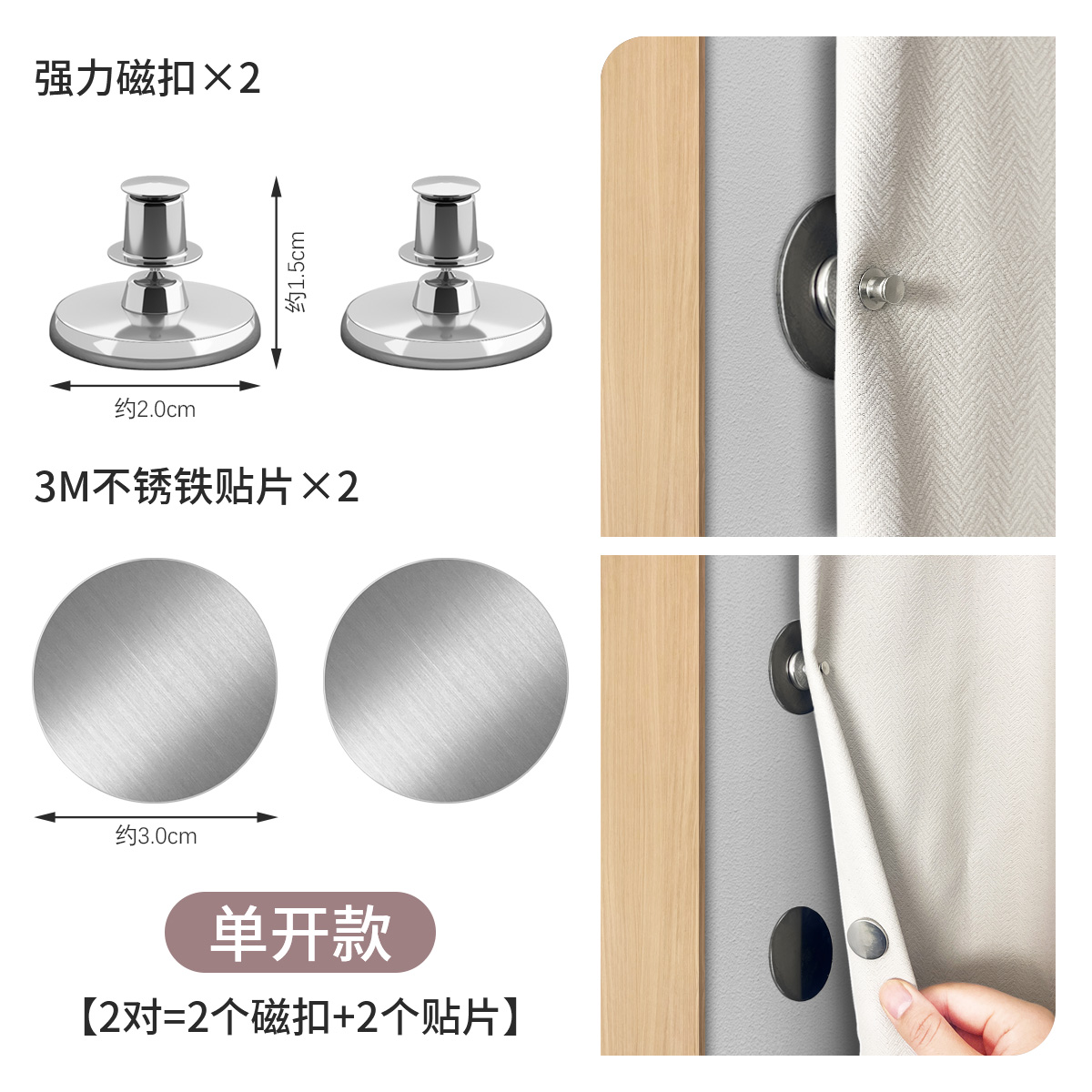 强力磁扣×2

约1.5cm

约2.0cm

3M不锈铁贴片×2

约3.0cm

单开款

【2对=2个磁扣+2个贴片】