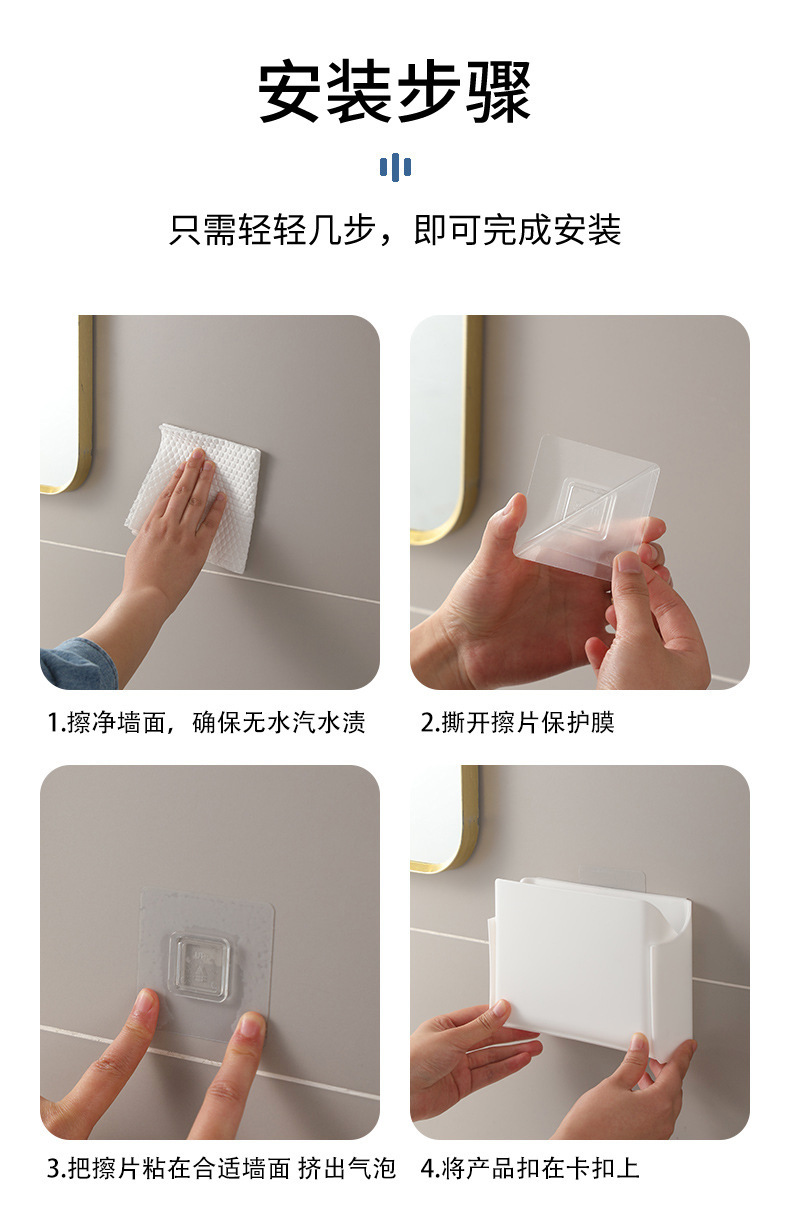 安装步骤

只需轻轻几步，即可完成安装

1.擦净墙面，确保无水汽水渍

2.撕开擦片保护膜

3.把擦片粘在合适墙面 挤出气泡

4.将产品扣在卡扣上