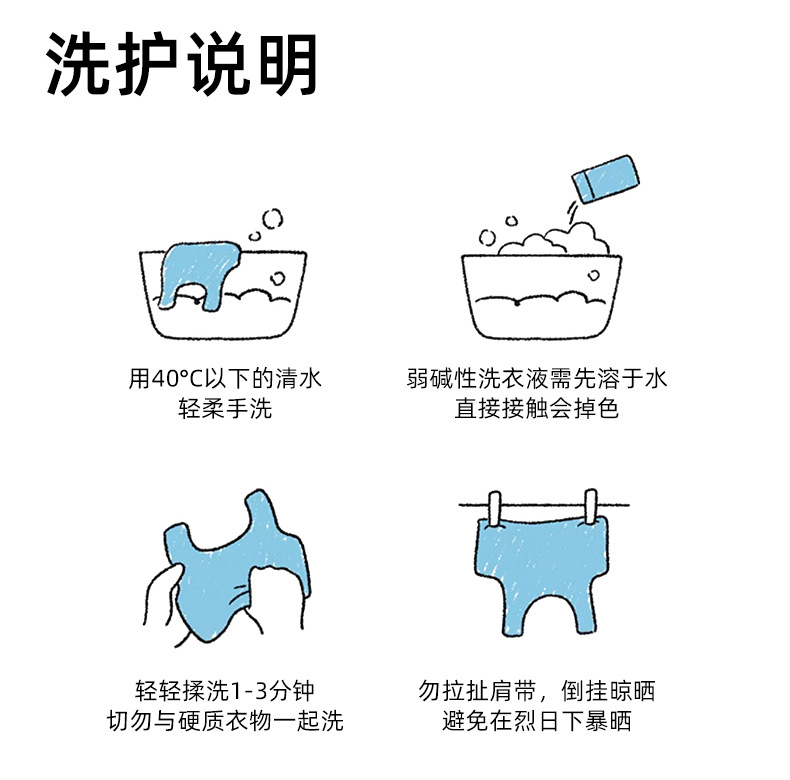 洗护说明

用40°C以下的清水
轻柔手洗

弱碱性洗衣液需先溶于水
直接接触会掉色

轻轻揉洗1-3分钟
切勿与硬质衣物一起洗

勿拉扯肩带，倒挂晾晒
避免在烈日下暴晒