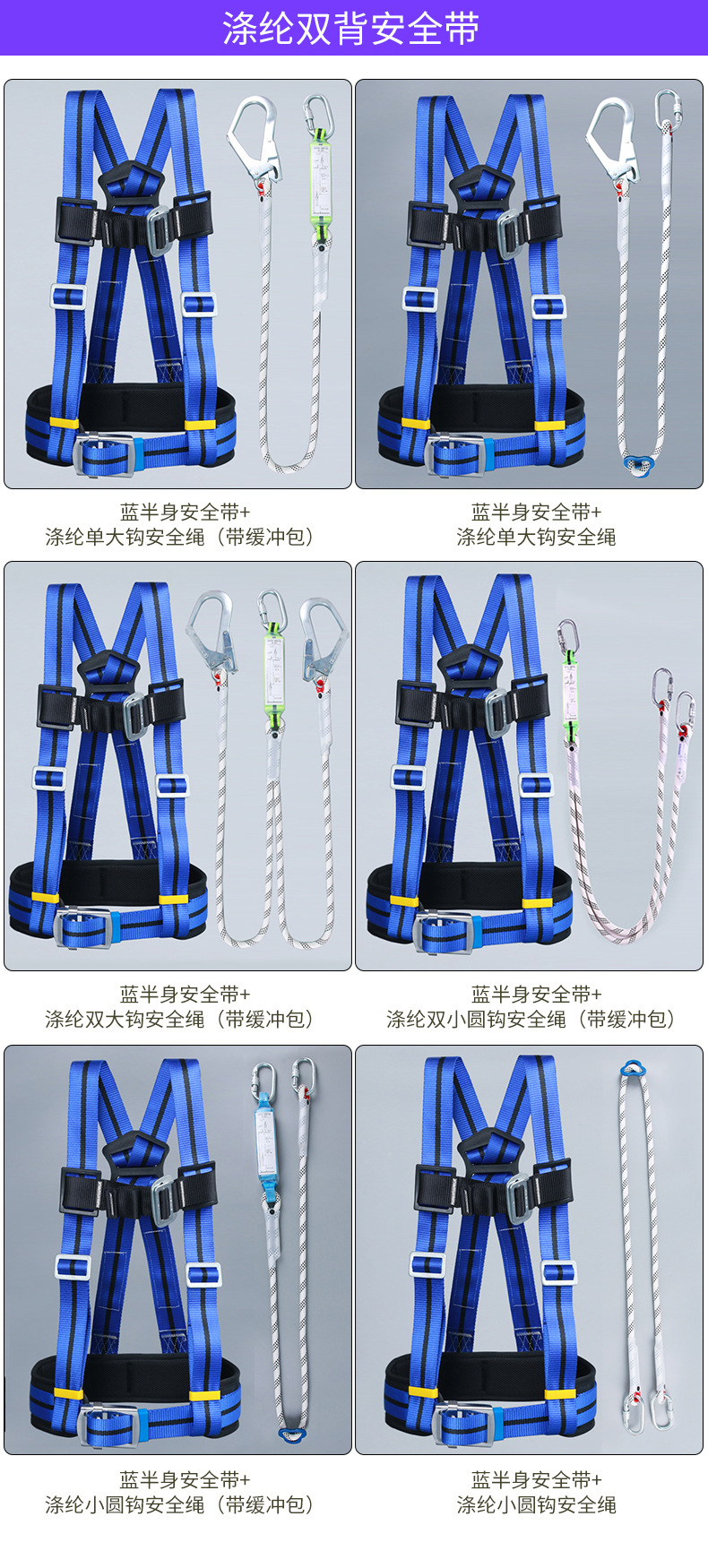 涤纶双背安全带

蓝半身安全带+
涤纶单大钩安全绳（带缓冲包）

蓝半身安全带+
涤纶单大钩安全绳

蓝半身安全带+
涤纶双大钩安全绳（带缓冲包）

蓝半身安全带+
涤纶双小圆钩安全绳（带缓冲包）

蓝半身安全带+
涤纶小圆钩安全绳（带缓冲包）

蓝半身安全带+
涤纶小圆钩安全绳