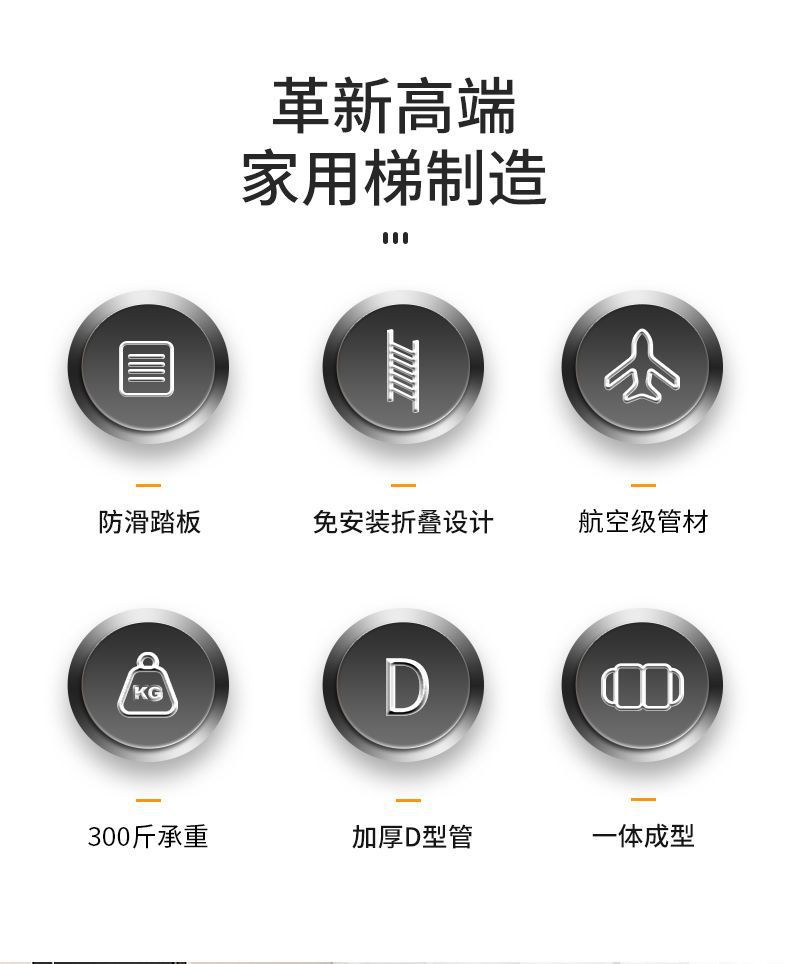 革新高端
家用梯制造

防滑踏板

免安装折叠设计

航空级管材

KG

300斤承重

D

加厚D型管

一体成型