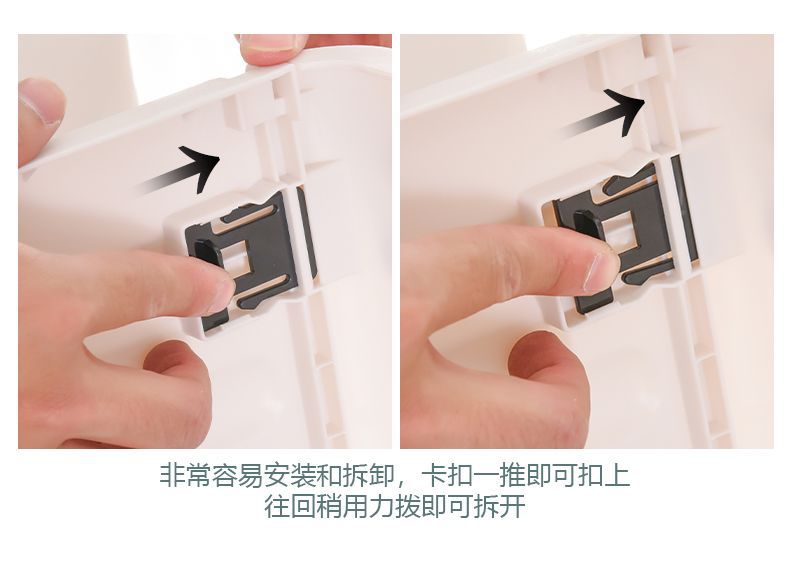 非常容易安装和拆卸，卡扣一推即可扣上
往回稍用力拨即可拆开