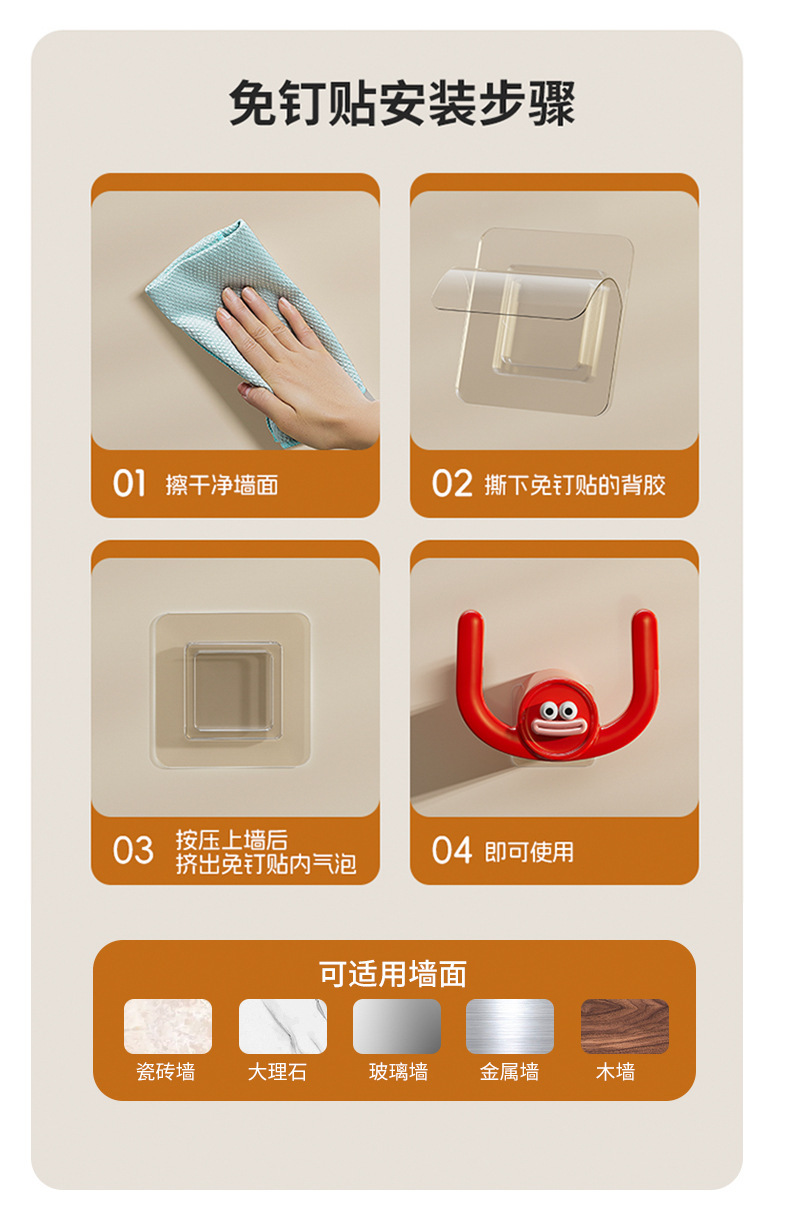 免钉贴安装步骤

01 擦干净墙面

02 撕下免钉贴的背胶

03 按压上墙后
挤出免钉贴内气泡

04 即可使用

可适用墙面

瓷砖墙

大理石

玻璃墙

金属墙

木墙