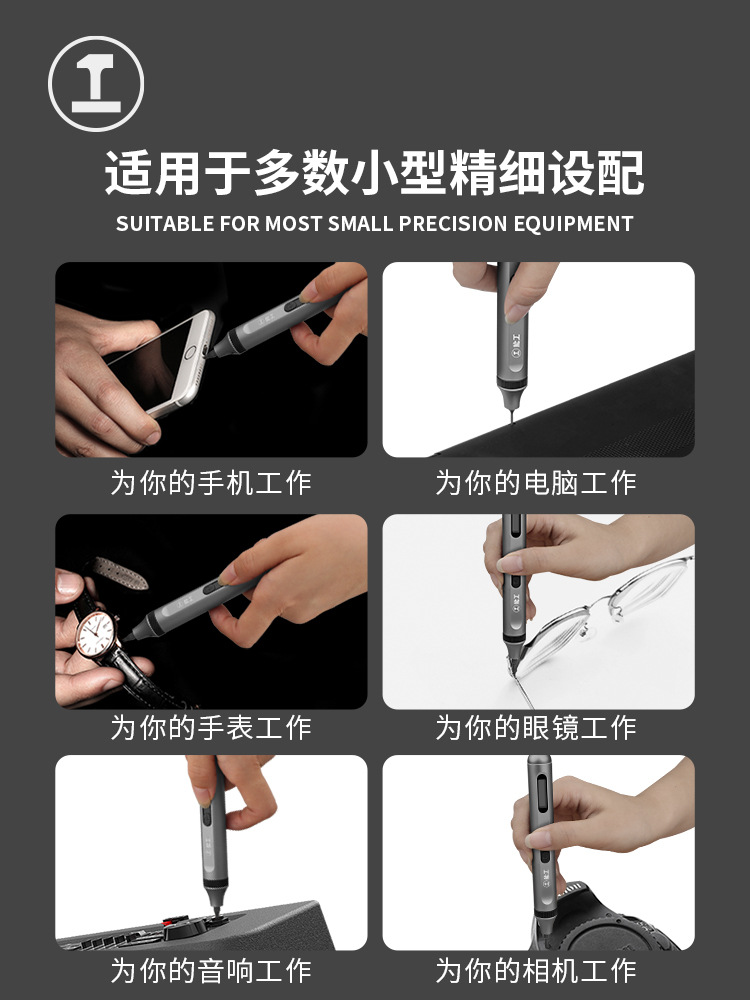 适用于多数小型精细设配

SUITABLE FOR MOST SMALL PRECISION EQUIPMENT

为你的手机工作

为你的电脑工作

为你的手表工作

为你的眼镜工作

为你的音响工作

为你的相机工作