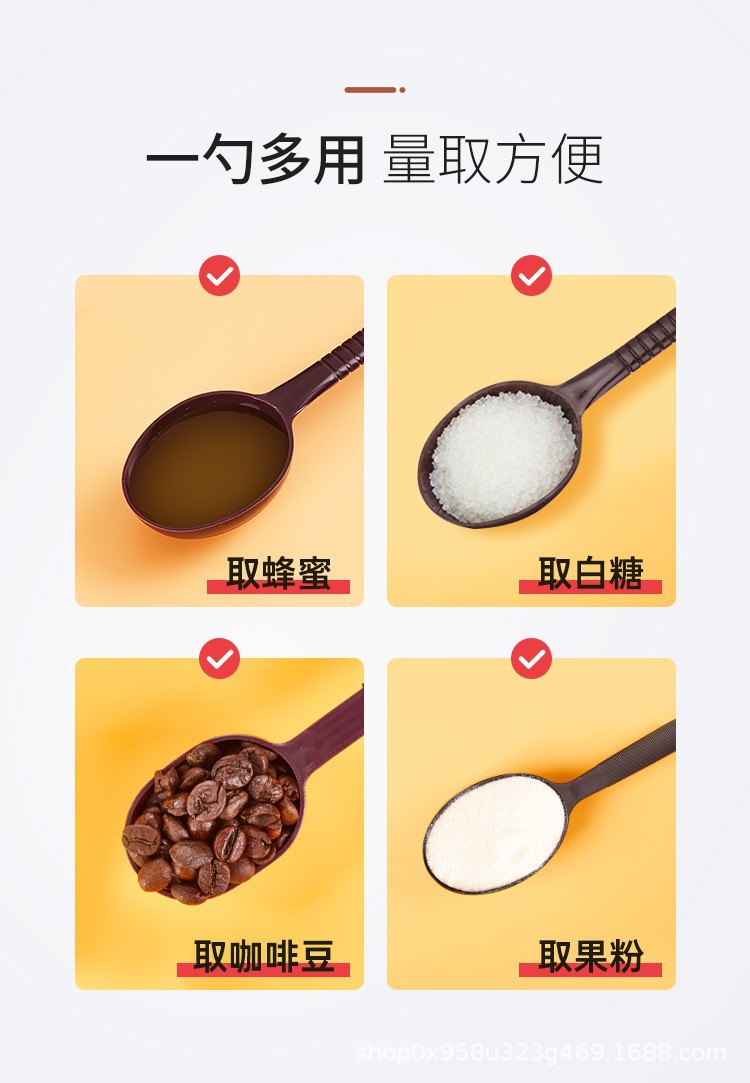 一勺多用 量取方便

取蜂蜜

取白糖

取咖啡豆

取果粉

shop0x958u323g469.1688.com