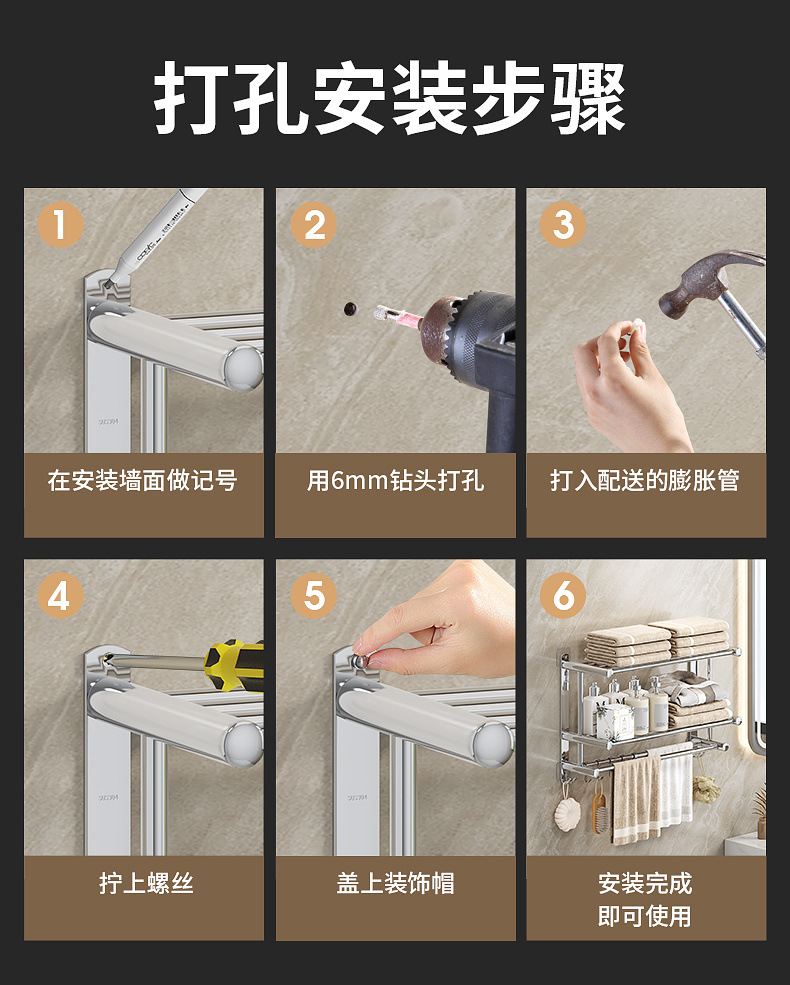 打孔安装步骤

1
在安装墙面做记号

2
用6mm钻头打孔

3
打入配送的膨胀管

4
拧上螺丝

5
盖上装饰帽

6
安装完成
即可使用