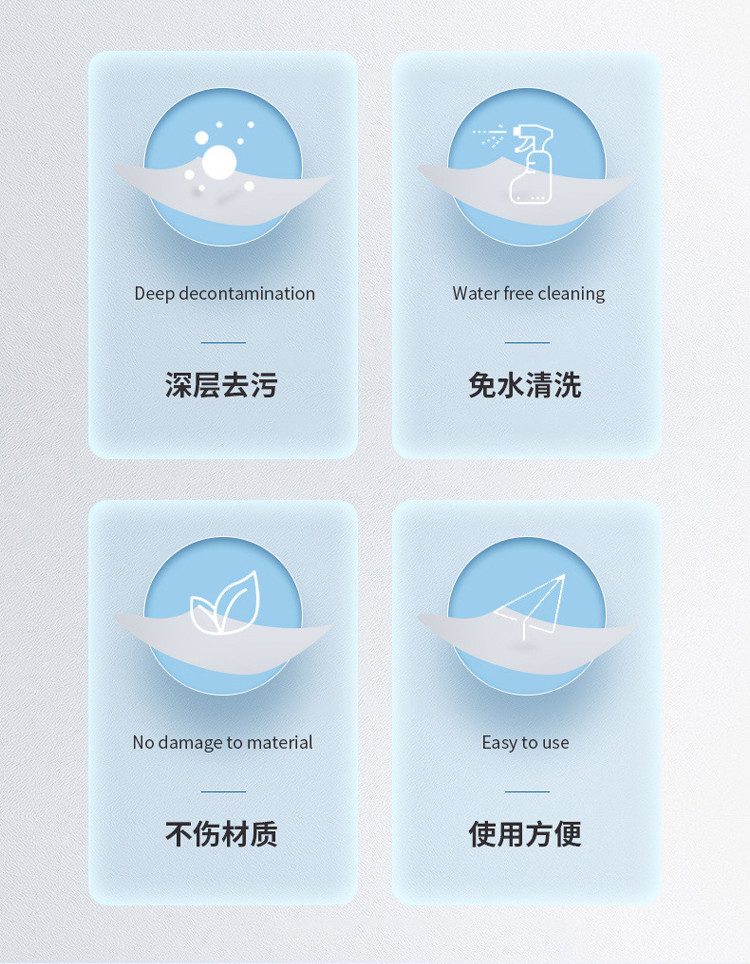 Deep decontamination

深层去污

Water free cleaning

免水清洗

No damage to material

不伤材质

Easy to use

使用方便