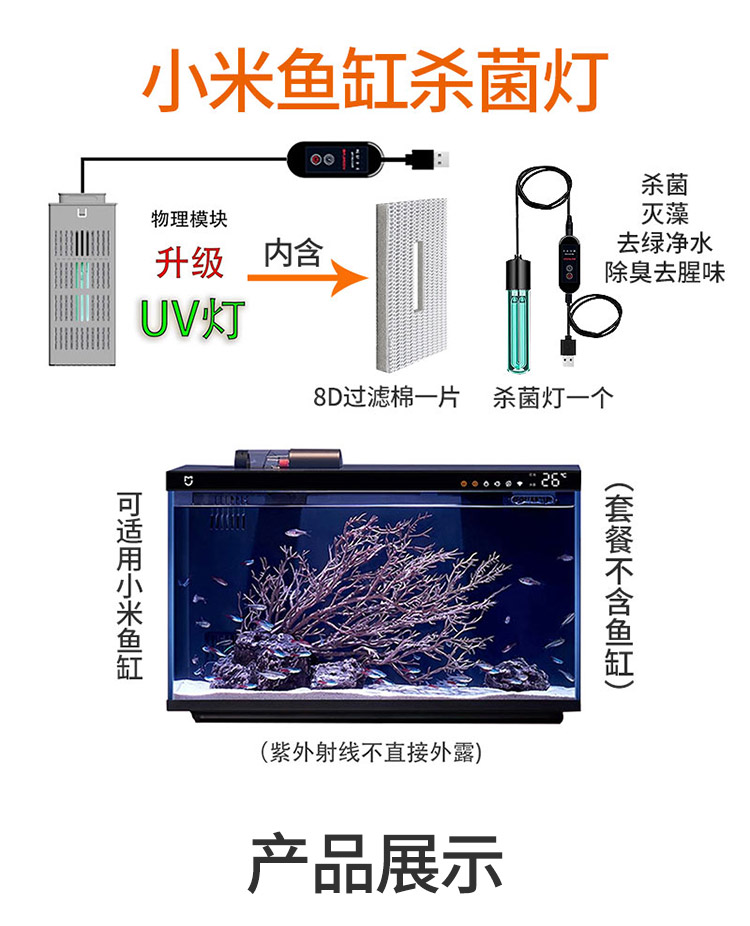 小米鱼缸杀菌灯

物理模块
升级
UV灯

内含

8D过滤棉一片

杀菌灯一个

杀菌
灭藻
去绿净水
除臭去腥味

可适用小米鱼缸

26℃

(套餐不含鱼缸)

(紫外射线不直接外露)

产品展示