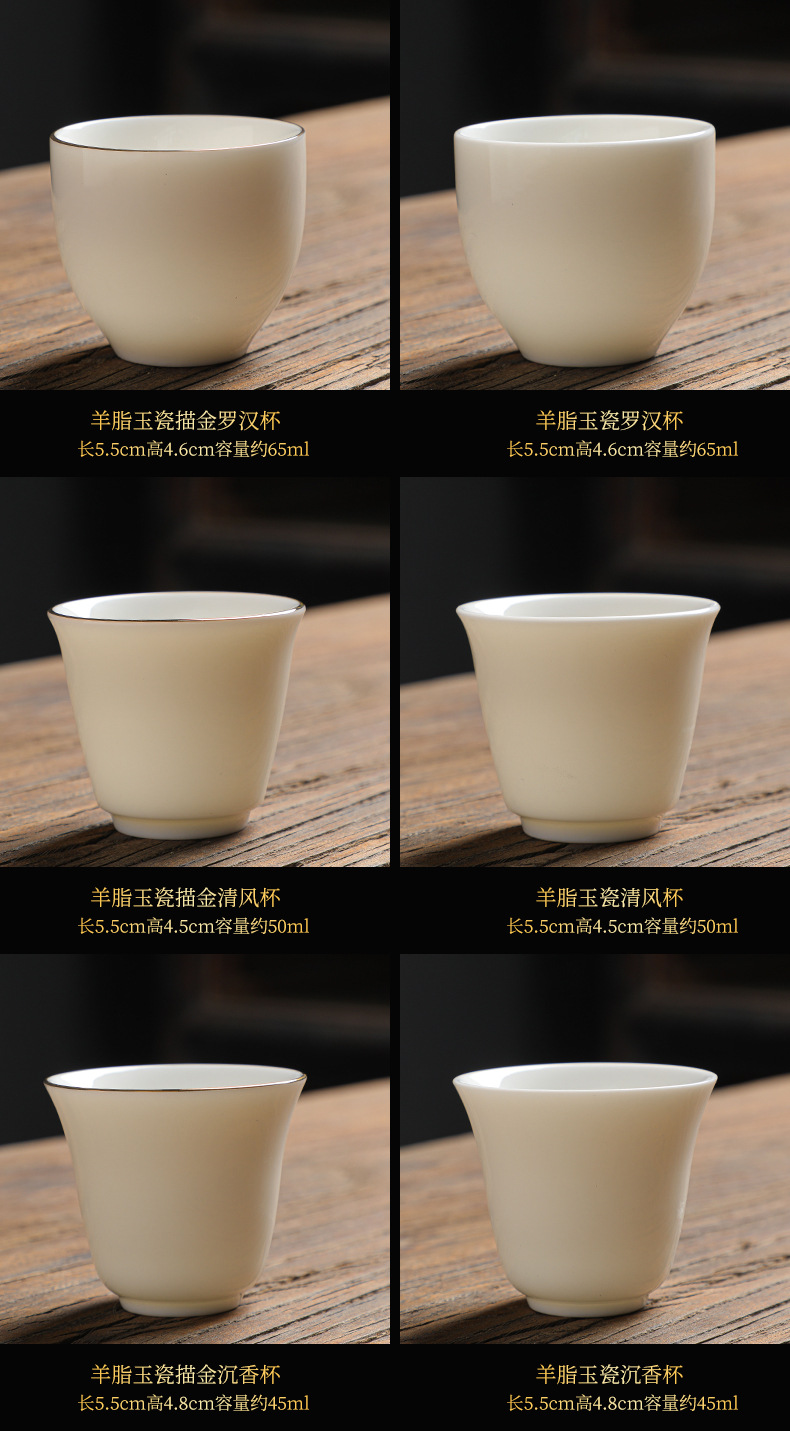 羊脂玉瓷描金罗汉杯
长5.5cm高4.6cm容量约65ml

羊脂玉瓷罗汉杯
长5.5cm高4.6cm容量约65ml

羊脂玉瓷描金清风杯
长5.5cm高4.5cm容量约50ml

羊脂玉瓷清风杯
长5.5cm高4.5cm容量约50ml

羊脂玉瓷描金沉香杯
长5.5cm高4.8cm容量约45ml

羊脂玉瓷沉香杯
长5.5cm高4.8cm容量约45ml