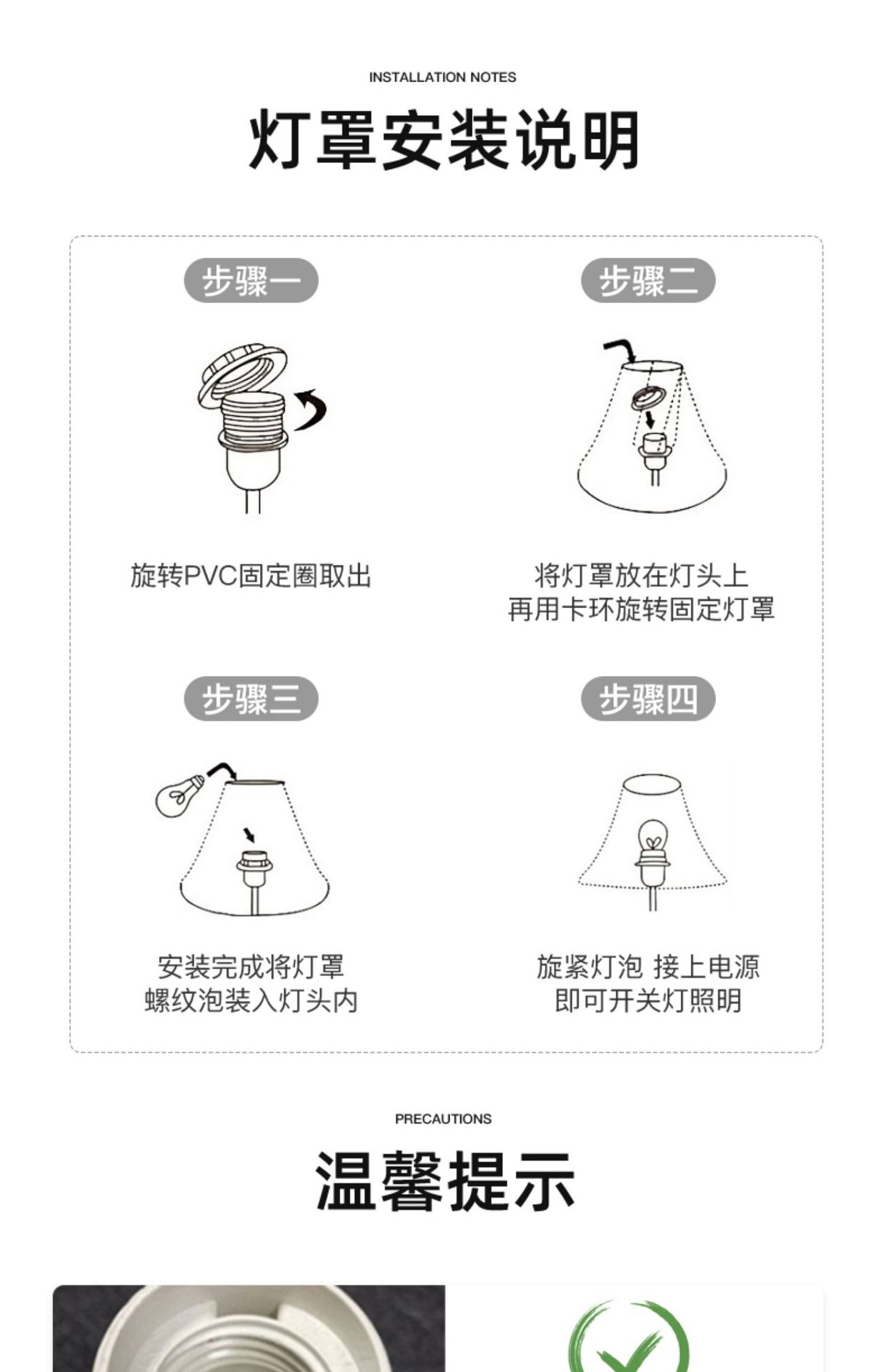 INSTALLATION NOTES

灯罩安装说明

步骤一

旋转PVC固定圈取出

步骤二

将灯罩放在灯头上
再用卡环旋转固定灯罩

步骤三

安装完成将灯罩
螺纹泡装入灯头内

步骤四

旋紧灯泡 接上电源
即可开关灯照明

PRECAUTIONS

温馨提示