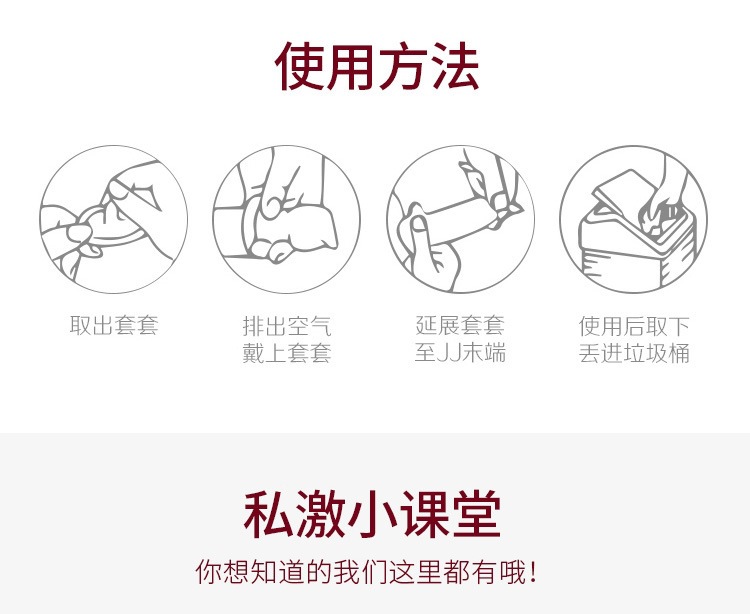 使用方法

取出套套

排出空气
戴上套套

延展套套
至JJ末端

使用后取下
丢进垃圾桶

私激小课堂

你想知道的我们这里都有哦！