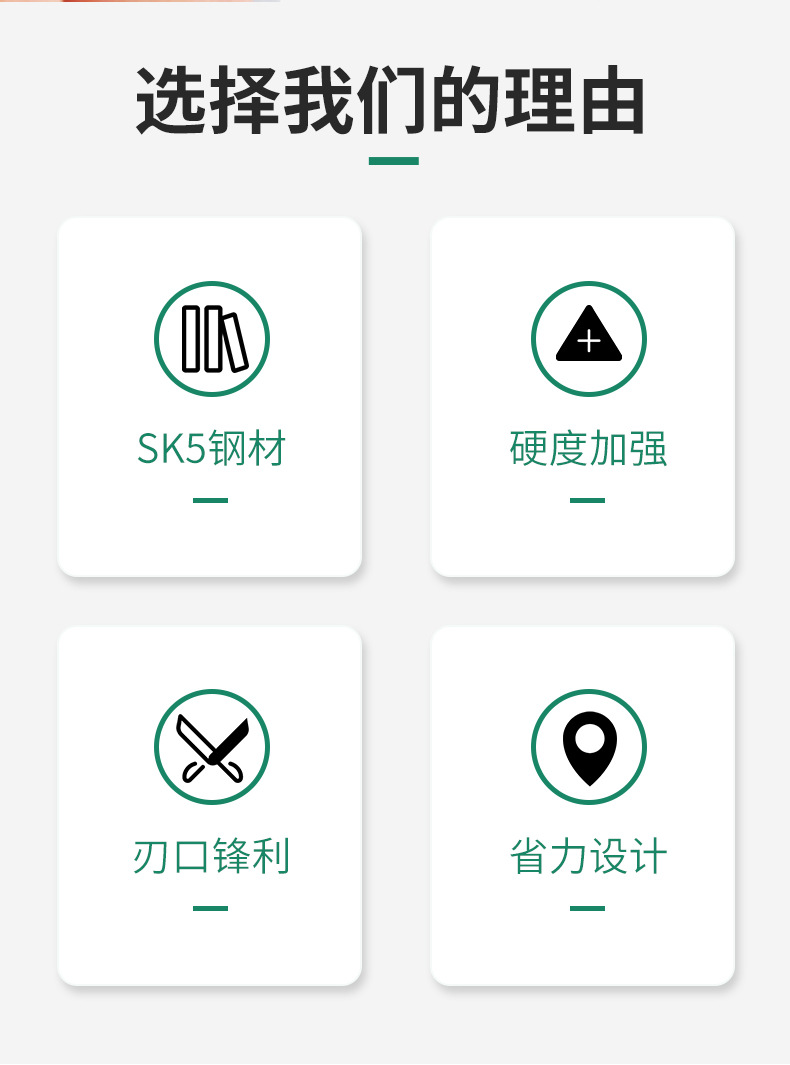 选择我们的理由

SK5钢材

硬度加强

刃口锋利

省力设计