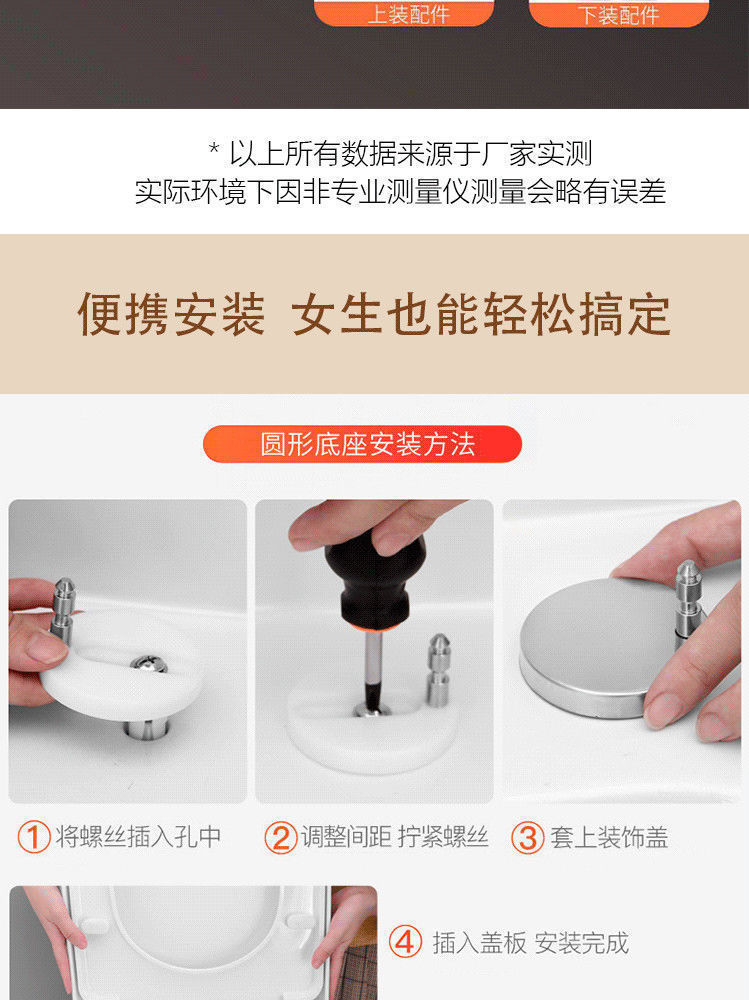 上装配件

下装配件

* 以上所有数据来源于厂家实测
实际环境下因非专业测量仪测量会略有误差

便携安装 女生也能轻松搞定

圆形底座安装方法

① 将螺丝插入孔中

② 调整间距 拧紧螺丝

③ 套上装饰盖

④ 插入盖板 安装完成