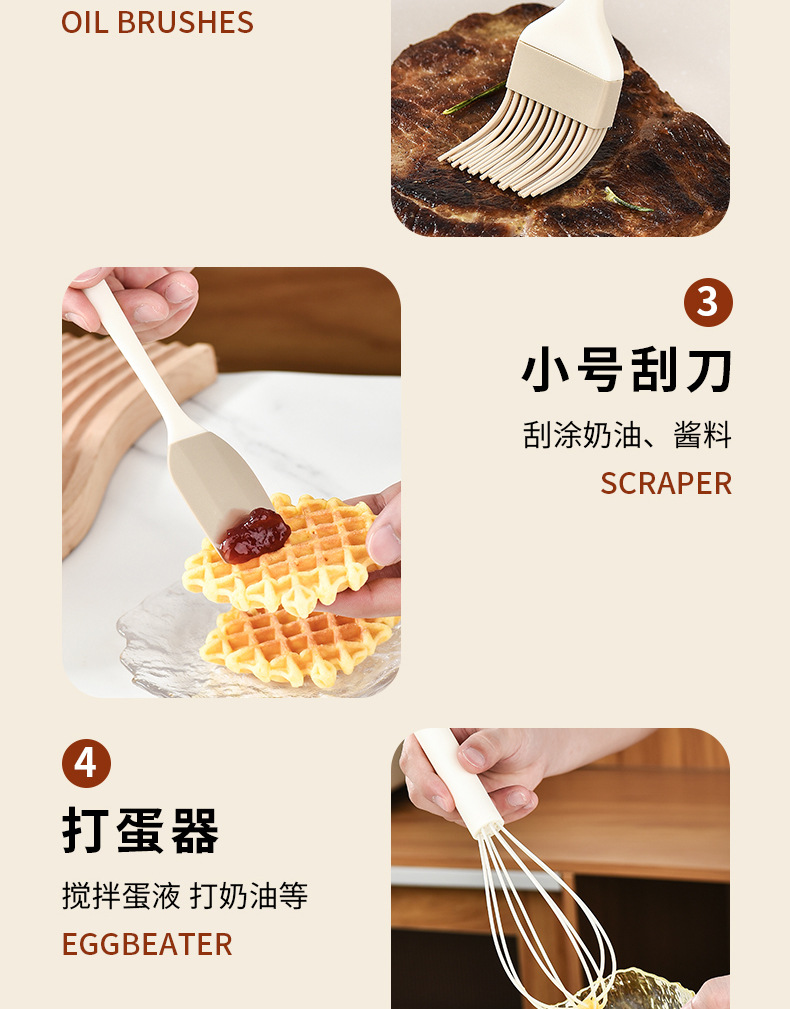 OIL BRUSHES

3

小号刮刀

刮涂奶油、酱料

SCRAPER

4

打蛋器

搅拌蛋液 打奶油等

EGGBEATER