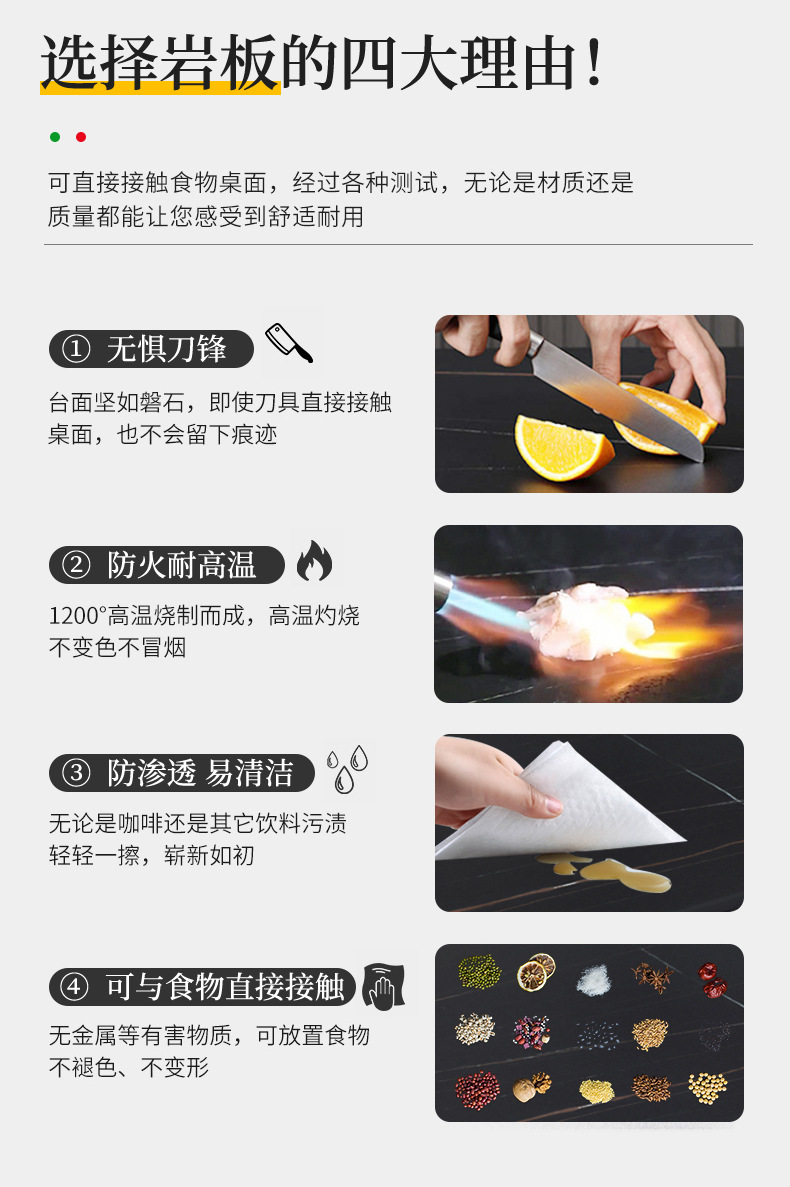 选择岩板的四大理由！

可直接接触食物桌面，经过各种测试，无论是材质还是质量都能让您感受到舒适耐用

① 无惧刀锋

台面坚如磐石，即使刀具直接接触桌面，也不会留下痕迹

② 防火耐高温

1200°高温烧制而成，高温灼烧不变色不冒烟

③ 防渗透 易清洁

无论是咖啡还是其它饮料污渍轻轻一擦，崭新如初

④ 可与食物直接接触

无金属等有害物质，可放置食物不褪色、不变形