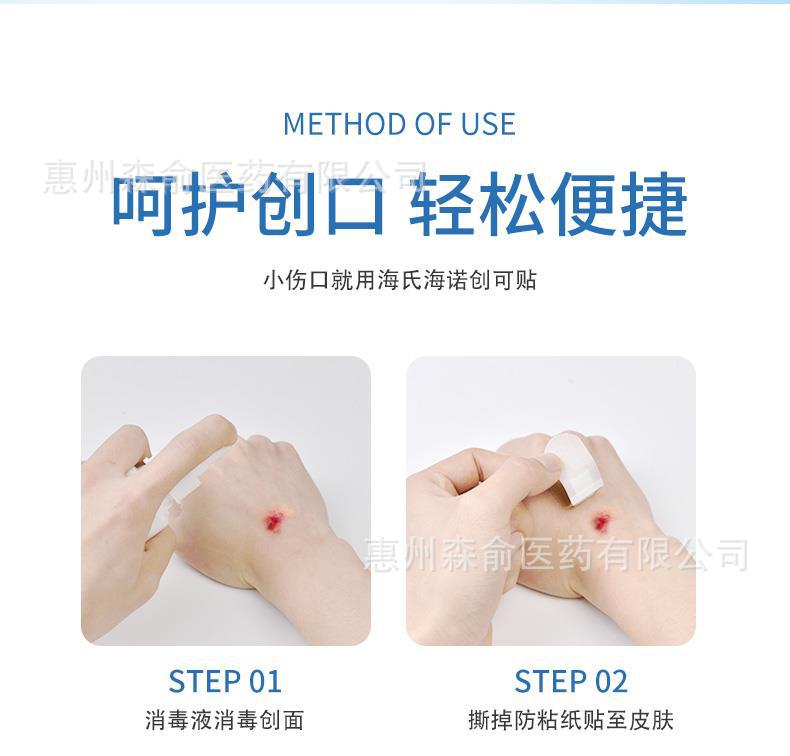 METHOD OF USE

惠州森俞医药有限公司

呵护创口 轻松便捷

小伤口就用海氏海诺创可贴

惠州森俞医药有限公司

STEP 01
消毒液消毒创面

STEP 02
撕掉防粘纸贴至皮肤