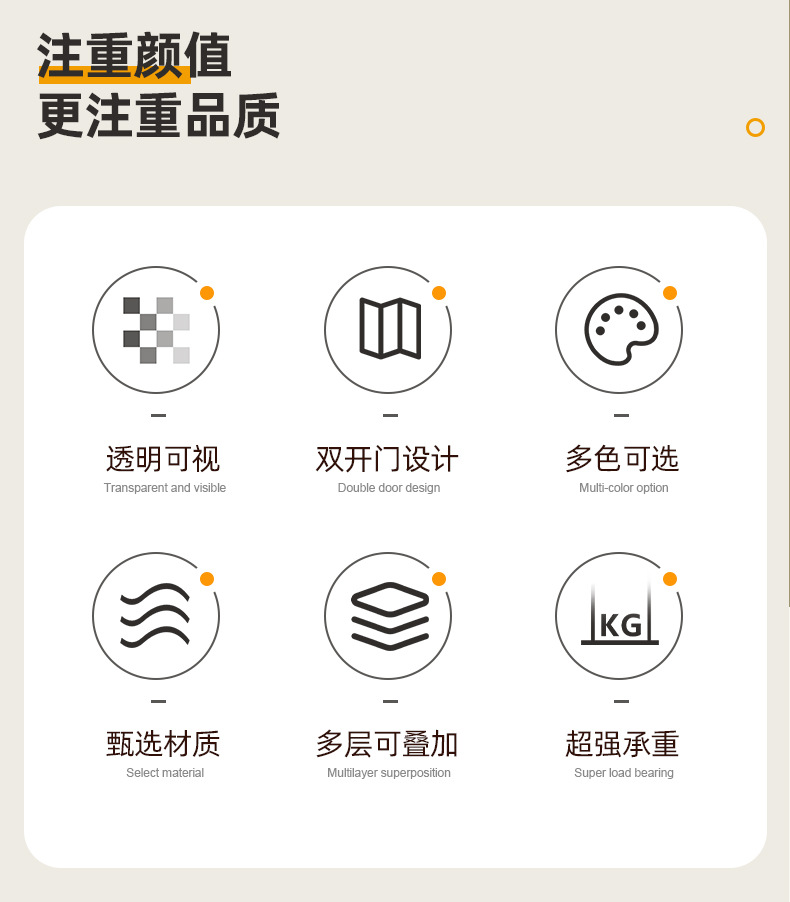 注重颜值
更注重品质

透明可视
Transparent and visible

双开门设计
Double door design

多色可选
Multi-color option

KG

甄选材质
Select material

多层可叠加
Multilayer superposition

超强承重
Super load bearing