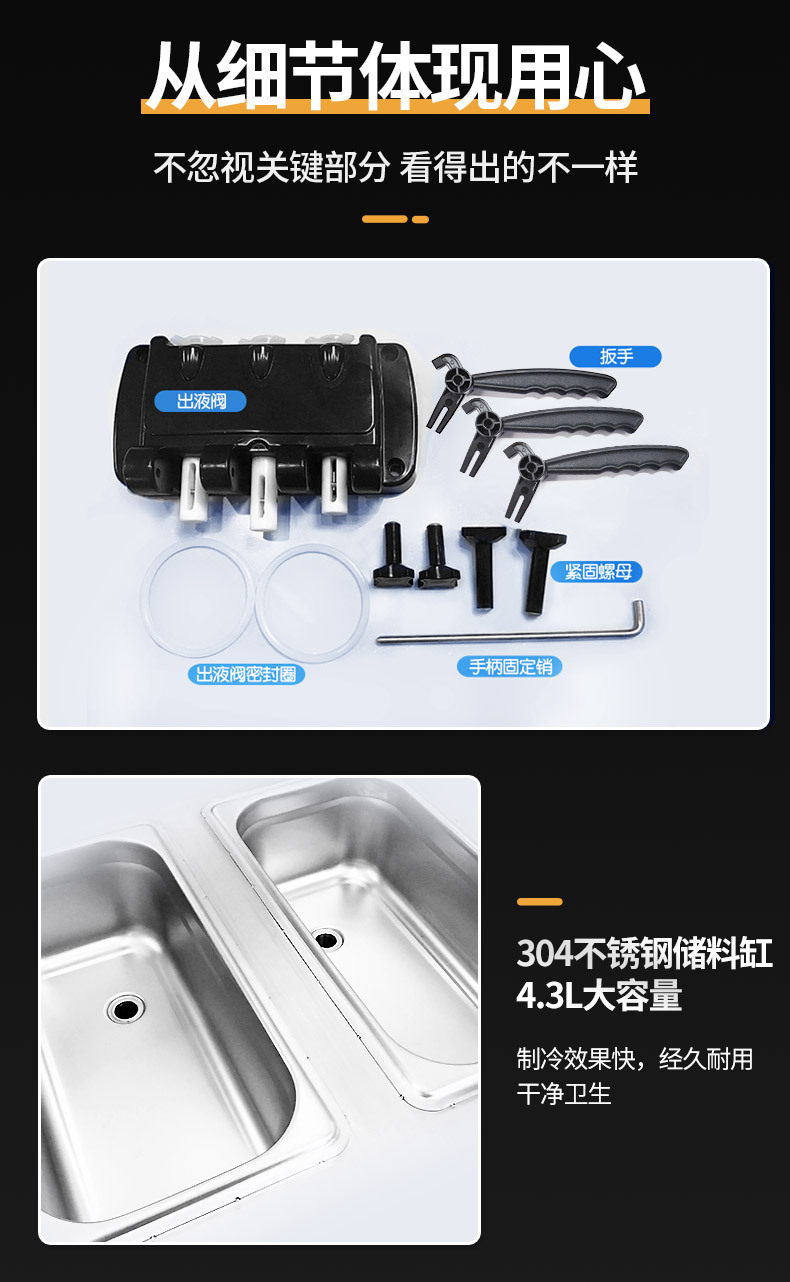 从细节体现用心

不忽视关键部分 看得出的不一样

出液阀

扳手

紧固螺母

出液阀密封圈

手柄固定销

304不锈钢储料缸
4.3L大容量

制冷效果快，经久耐用
干净卫生