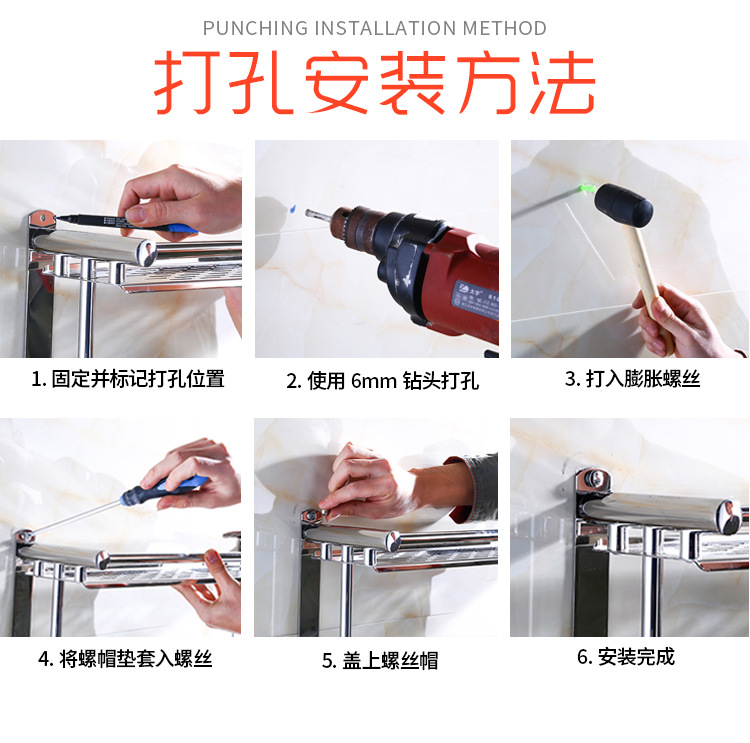 PUNCHING INSTALLATION METHOD

打孔安装方法

1. 固定并标记打孔位置

2. 使用 6mm 钻头打孔

3. 打入膨胀螺丝

4. 将螺帽垫套入螺丝

5. 盖上螺丝帽

6. 安装完成