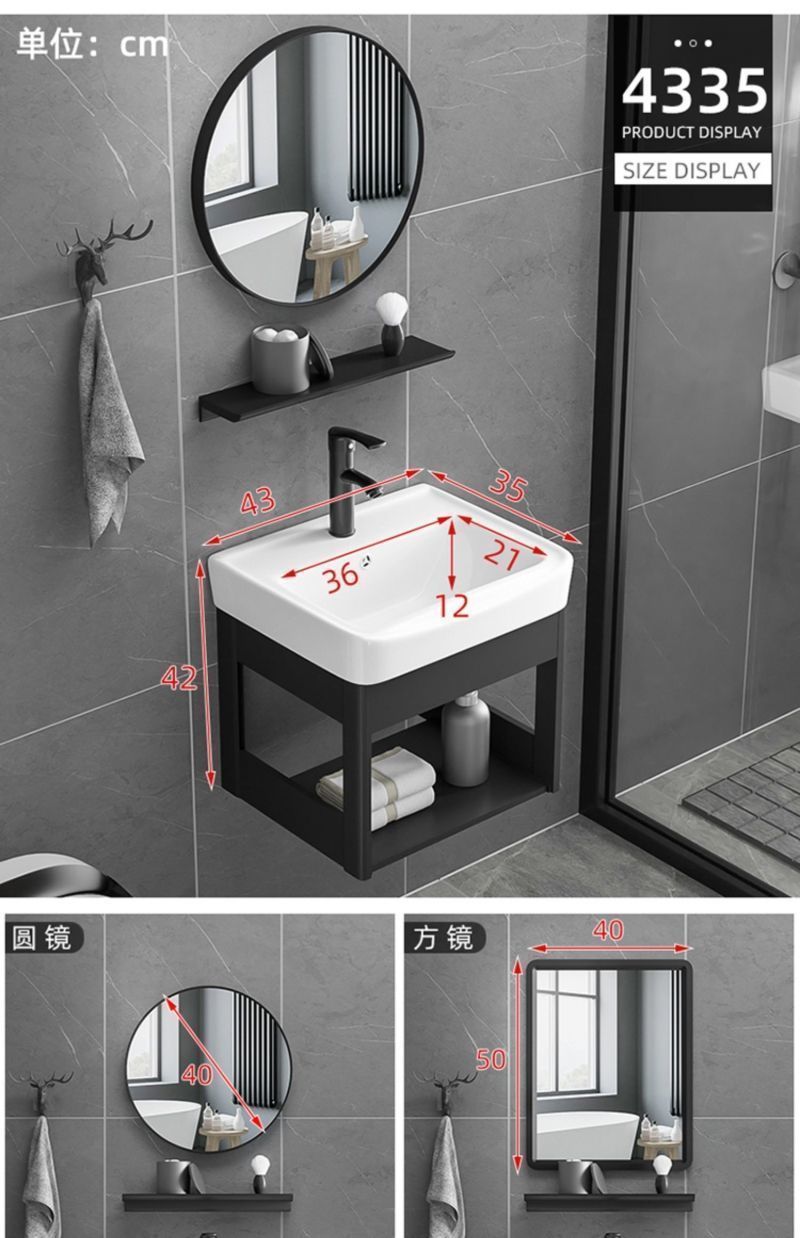 单位：cm

4335
PRODUCT DISPLAY
SIZE DISPLAY

43
35
36
21
12
42

圆镜
40

方镜
40
50