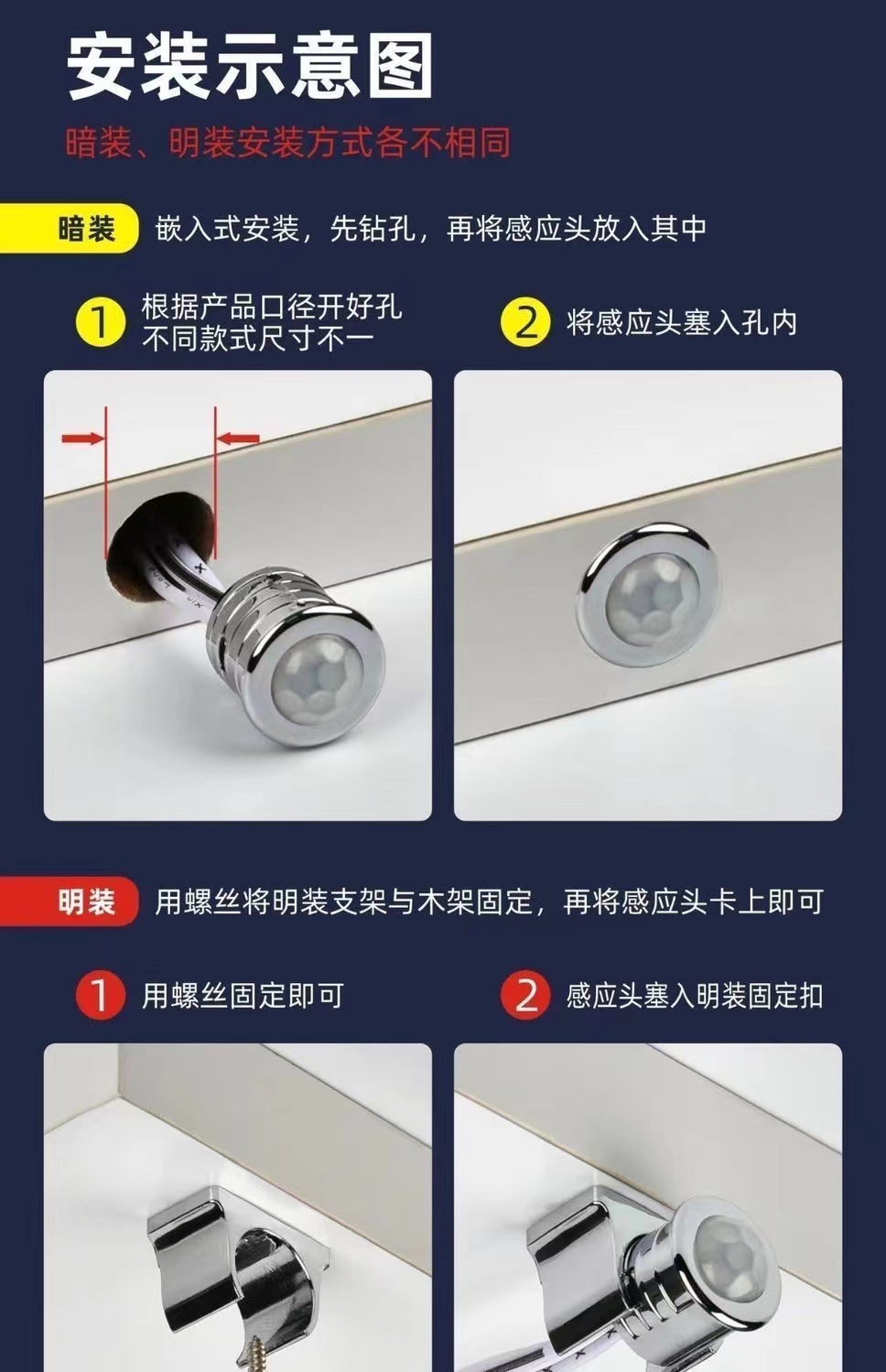 安装示意图

暗装、明装安装方式各不相同

暗装 嵌入式安装，先钻孔，再将感应头放入其中

1 根据产品口径开好孔 不同款式尺寸不一

2 将感应头塞入孔内

明装 用螺丝将明装支架与木架固定，再将感应头卡上即可

1 用螺丝固定即可

2 感应头塞入明装固定扣