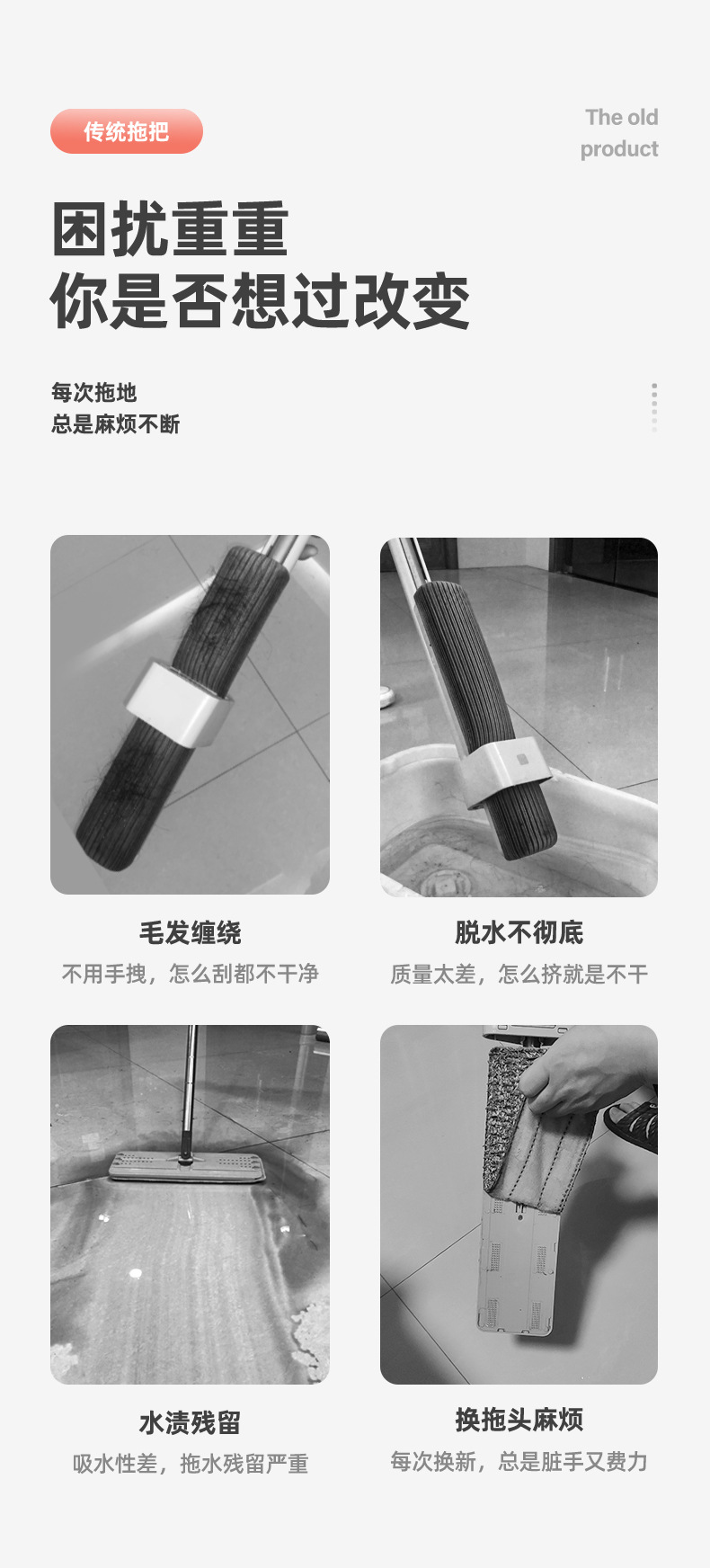 传统拖把

The old product

困扰重重
你是否想过改变

每次拖地
总是麻烦不断

毛发缠绕
不用手拽，怎么刮都不干净

脱水不彻底
质量太差，怎么挤就是不干

水渍残留
吸水性差，拖水残留严重

换拖头麻烦
每次换新，总是脏手又费力