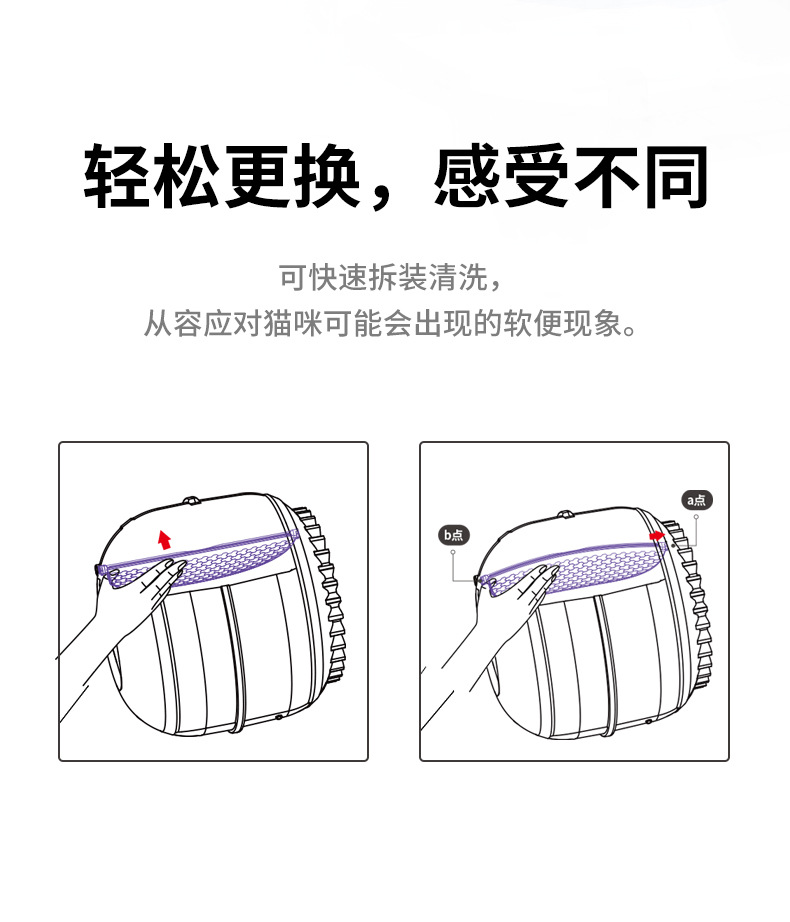 轻松更换，感受不同

可快速拆装清洗，
从容应对猫咪可能会出现的软便现象。

b点

a点