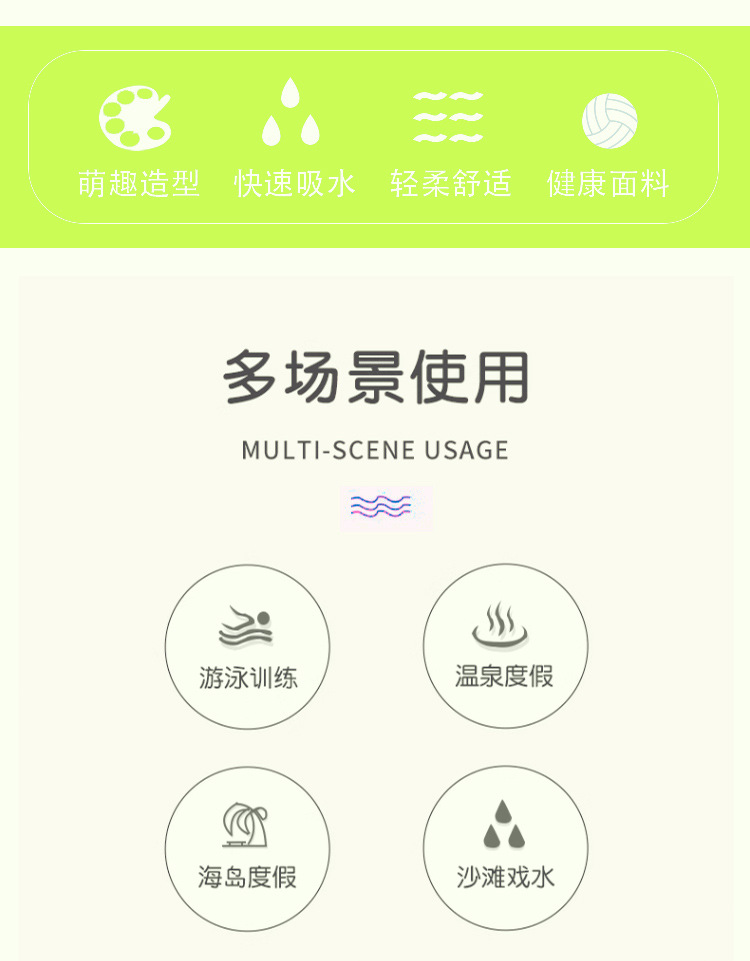 萌趣造型 快速吸水 轻柔舒适 健康面料

多场景使用

MULTI-SCENE USAGE

游泳训练

温泉度假

海岛度假

沙滩戏水