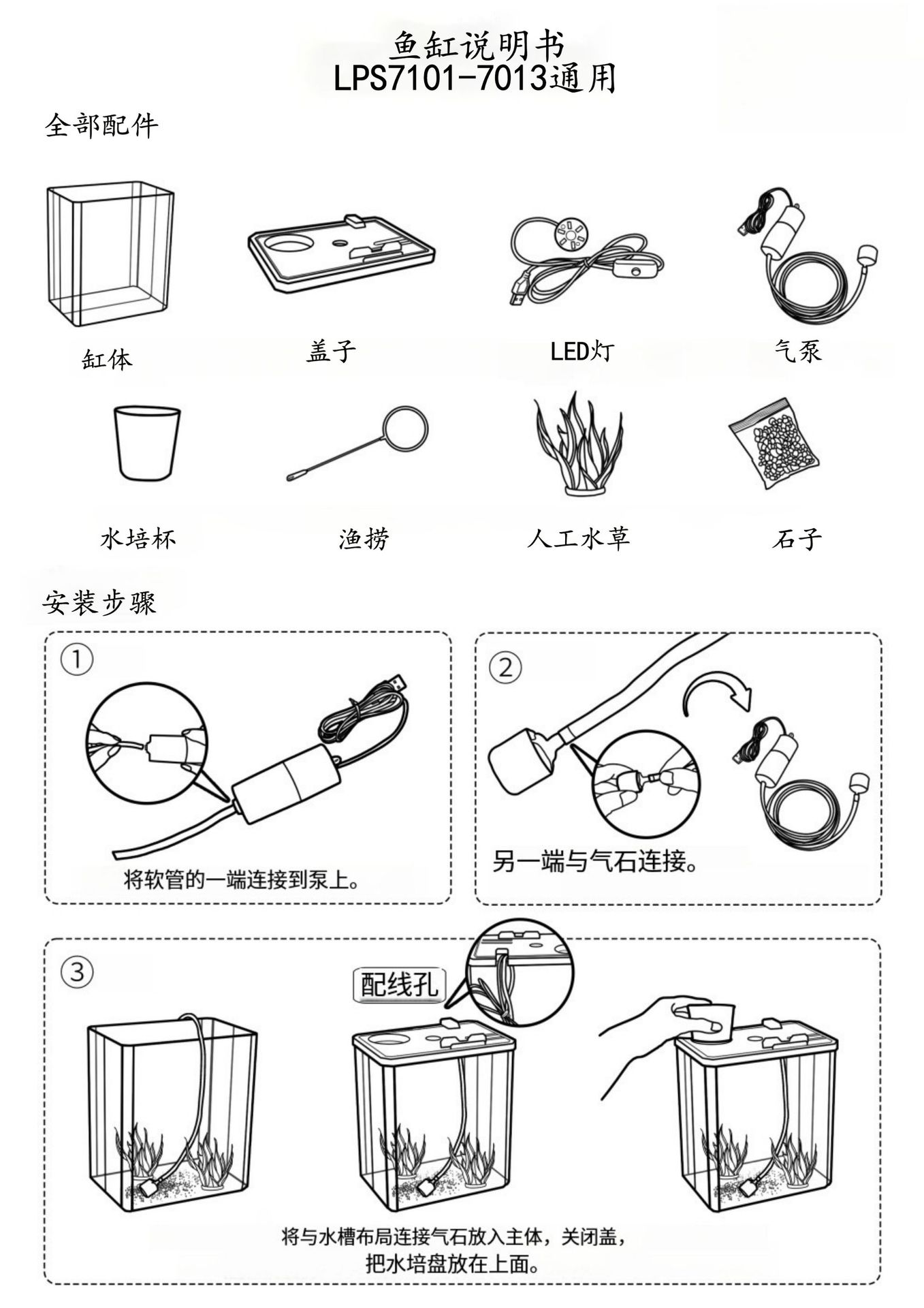 鱼缸说明书
LPS7101-7013通用

全部配件

缸体

盖子

LED灯

气泵

水培杯

渔捞

人工水草

石子

安装步骤

①

将软管的一端连接到泵上。

②

另一端与气石连接。

③

配线孔

将与水槽布局连接气石放入主体，关闭盖，把水培盘放在上面。