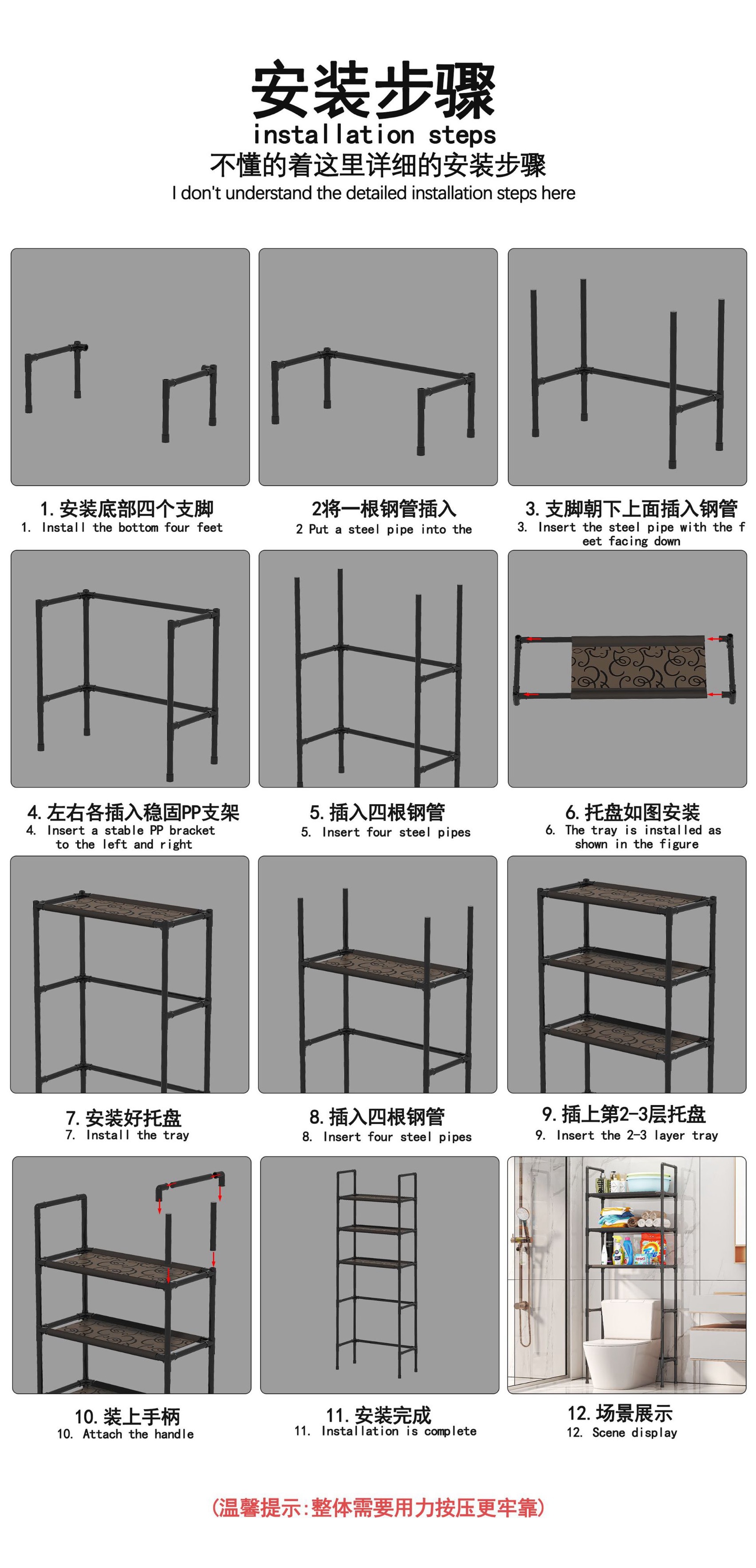 安装步骤
installation steps
不懂的着这里详细的安装步骤
I don't understand the detailed installation steps here

1. 安装底部四个支脚
1. Install the bottom four feet

2将一根钢管插入
2 Put a steel pipe into the

3. 支脚朝下上面插入钢管
3. Insert the steel pipe with the feet facing down

4. 左右各插入稳固PP支架
4. Insert a stable PP bracket to the left and right

5. 插入四根钢管
5. Insert four steel pipes

6. 托盘如图安装
6. The tray is installed as shown in the figure

7. 安装好托盘
7. Install the tray

8. 插入四根钢管
8. Insert four steel pipes

9. 插上第2-3层托盘
9. Insert the 2-3 layer tray

10. 装上手柄
10. Attach the handle

11. 安装完成
11. Installation is complete

12. 场景展示
12. Scene display

(温馨提示:整体需要用力按压更牢靠)