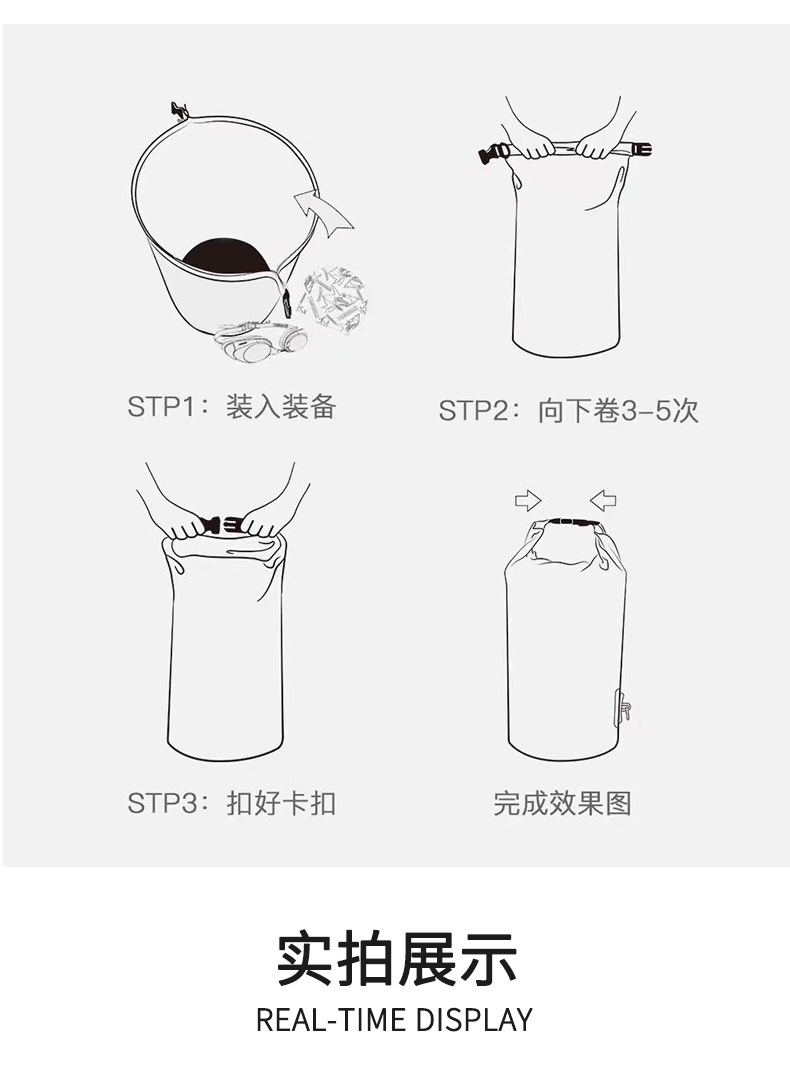 STP1：装入装备

STP2：向下卷3-5次

STP3：扣好卡扣

完成效果图

实拍展示

REAL-TIME DISPLAY