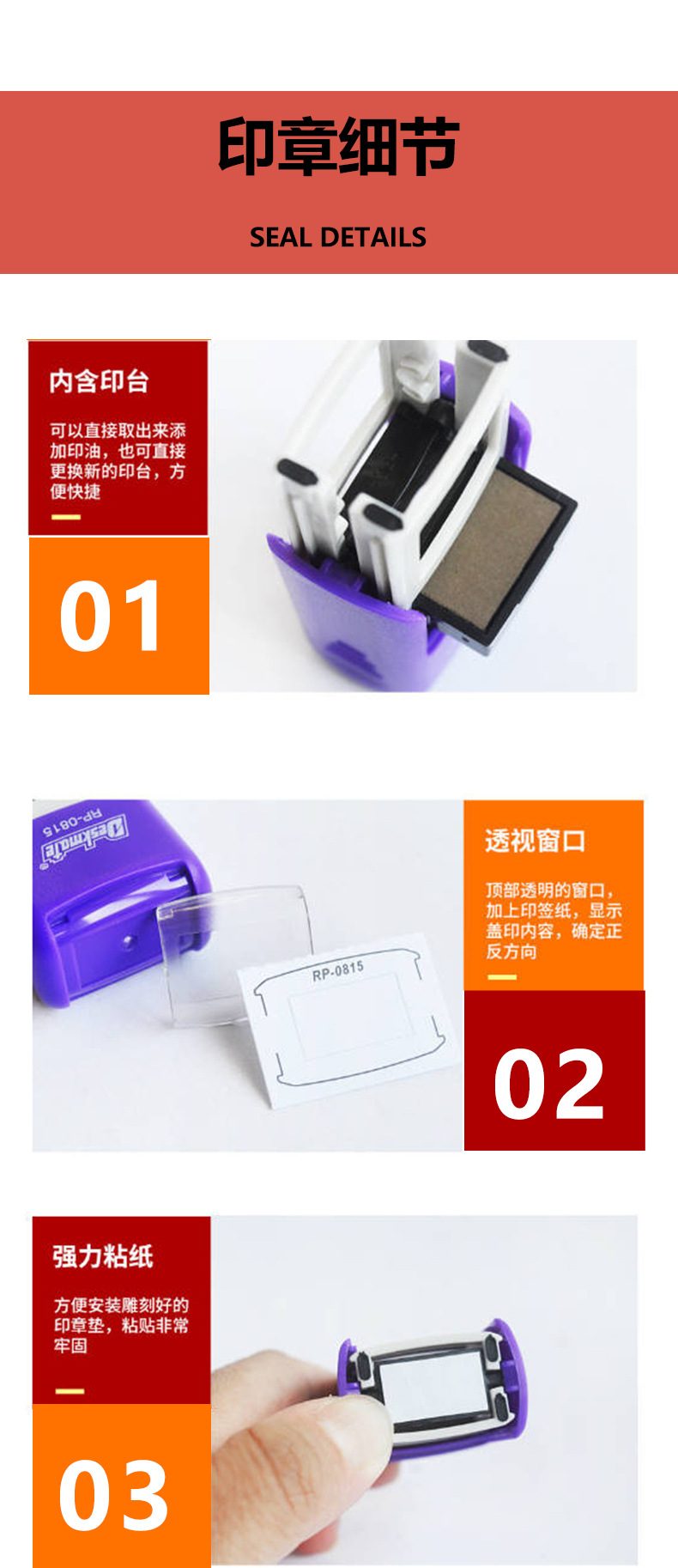 印章细节

SEAL DETAILS

内含印台

可以直接取出来添加印油，也可直接更换新的印台，方便快捷

01

Deskmate
RP-0815

RP-0815

透视窗口

顶部透明的窗口，加上印签纸，显示盖印内容，确定正反方向

02

强力粘纸

方便安装雕刻好的印章垫，粘贴非常牢固

03