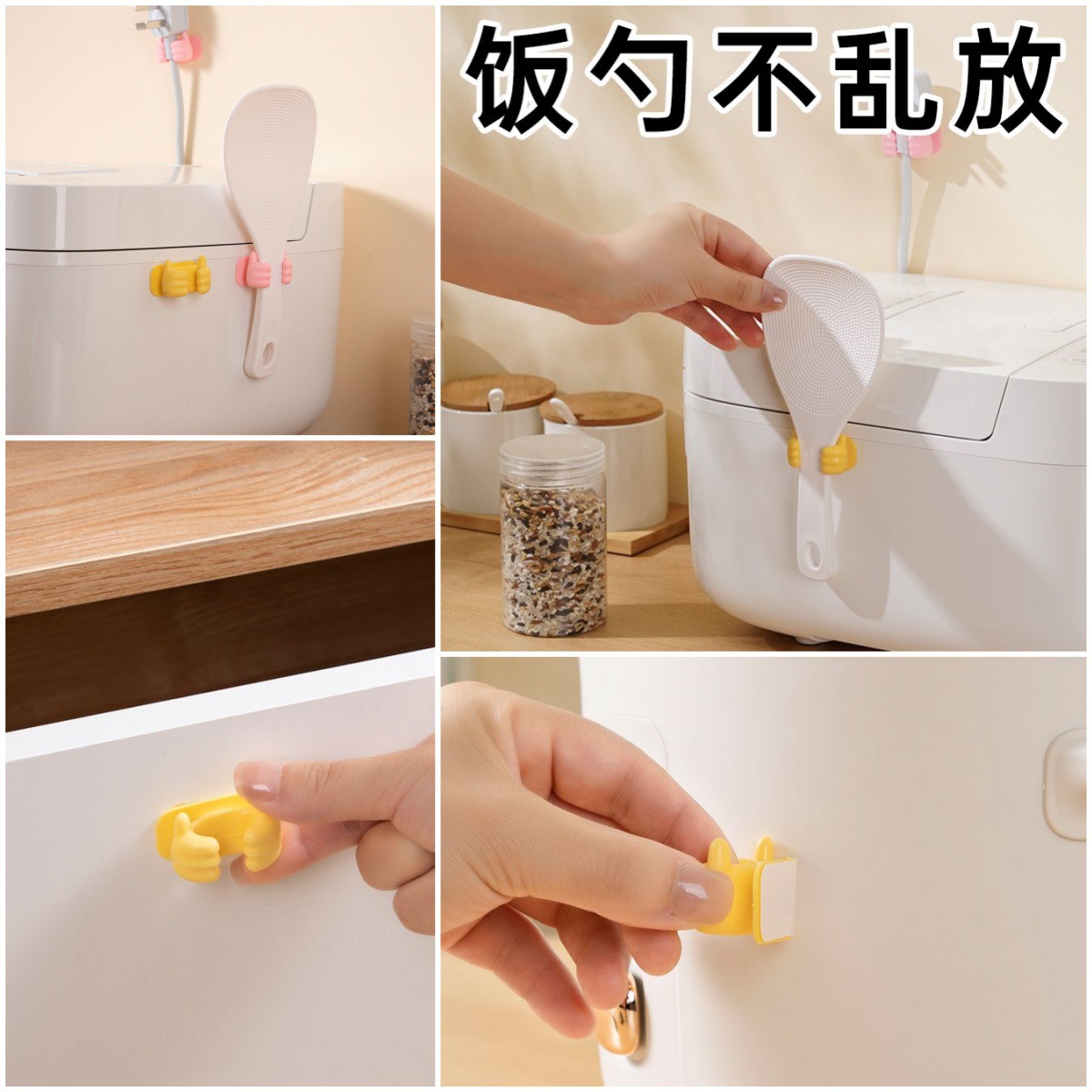 饭勺不乱放