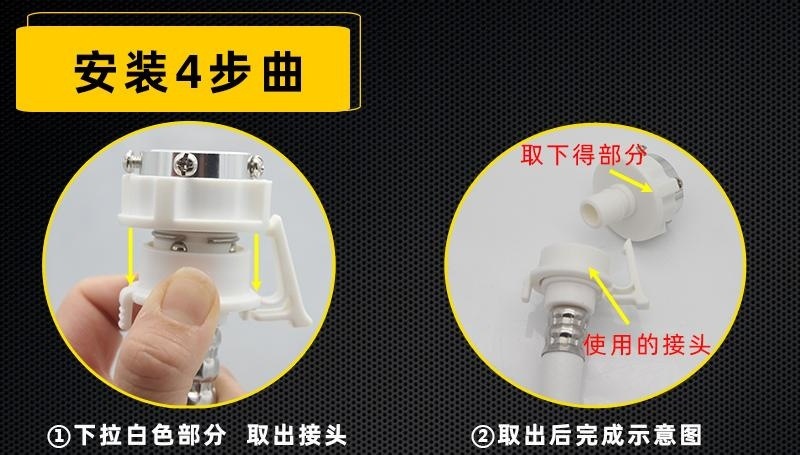 安装4步曲

取下得部分

使用的接头

①下拉白色部分 取出接头

②取出后完成示意图