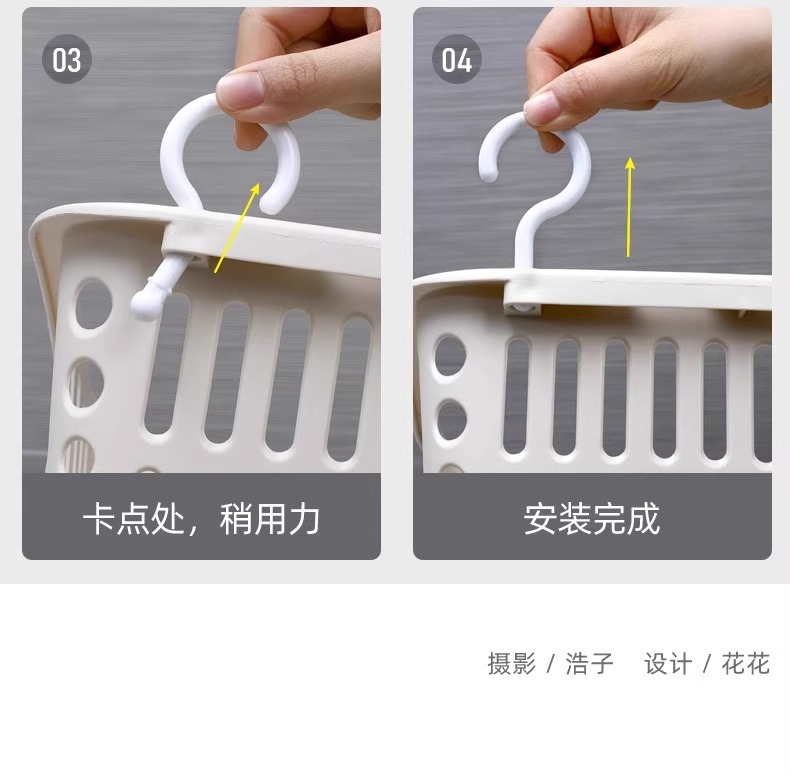 03

卡点处，稍用力

04

安装完成

摄影 / 浩子　设计 / 花花