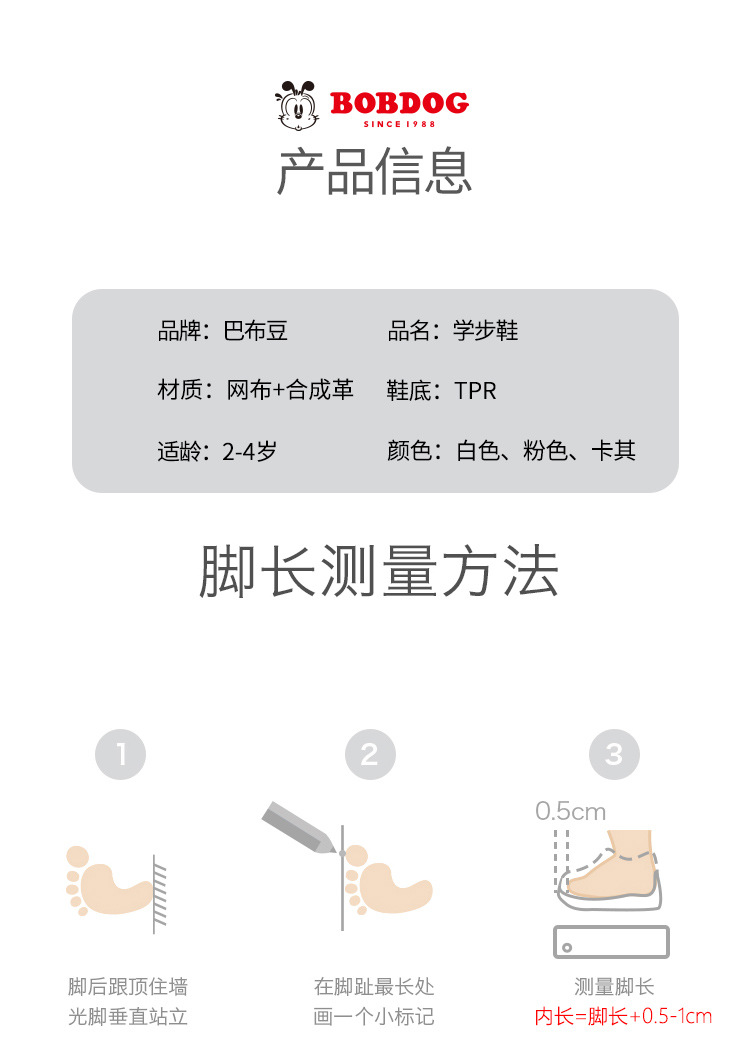 BOBDOG
SINCE 1988
产品信息

品牌：巴布豆
品名：学步鞋
材质：网布+合成革
鞋底：TPR
适龄：2-4岁
颜色：白色、粉色、卡其

脚长测量方法

1
脚后跟顶住墙
光脚垂直站立

2
在脚趾最长处
画一个小标记

3
0.5cm
测量脚长
内长=脚长+0.5-1cm